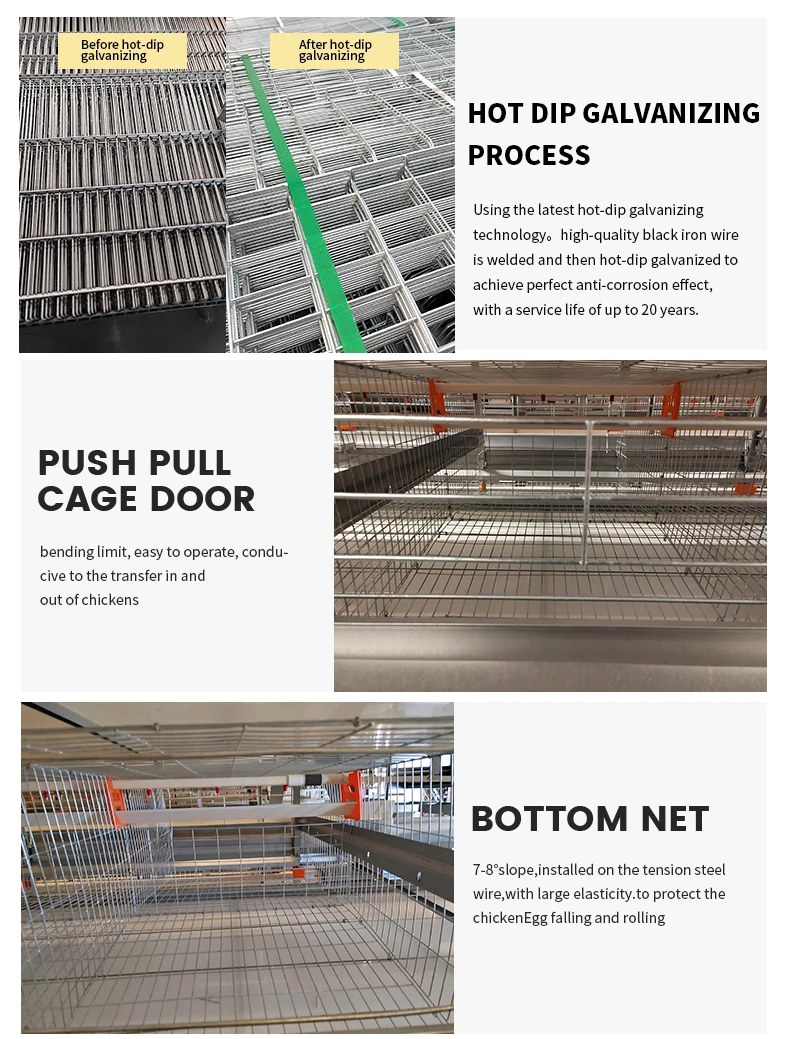 Before hot-dip galvanizing

After hot-dip galvanizing

HOT DIP GALVANIZING PROCESS

Using the latest hot-dip galvanizing technology。high-quality black iron wire is welded and then hot-dip galvanized to achieve perfect anti-corrosion effect, with a service life of up to 20 years.

PUSH PULL CAGE DOOR

bending limit, easy to operate, conducive to the transfer in and out of chickens

BOTTOM NET

7-8°slope,installed on the tension steel wire,with large elasticity.to protect the chickenEgg falling and rolling