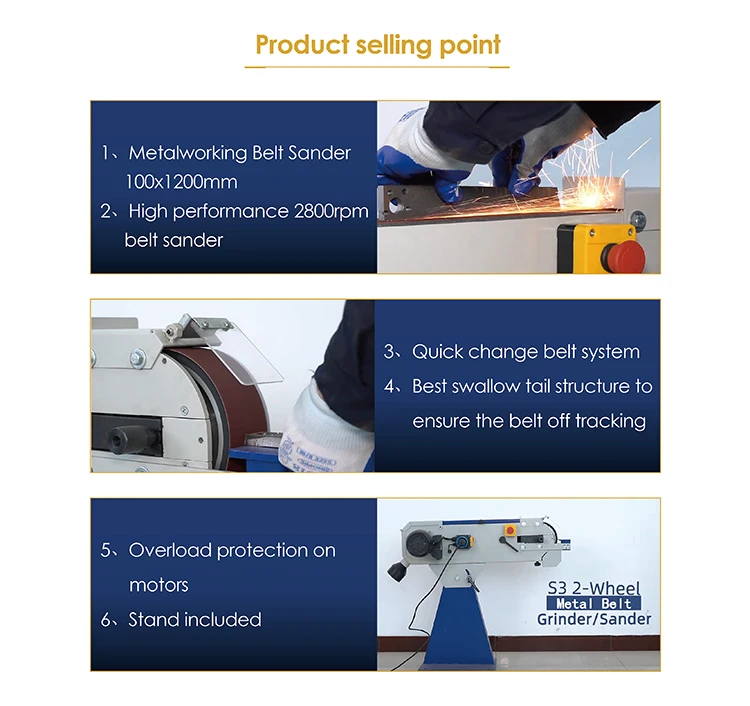 Product selling point

1、Metalworking Belt Sander 100x1200mm
2、High performance 2800rpm belt sander

3、Quick change belt system
4、Best swallow tail structure to ensure the belt off tracking

5、Overload protection on motors
6、Stand included

S3 2-Wheel
Metal Belt
Grinder/Sander