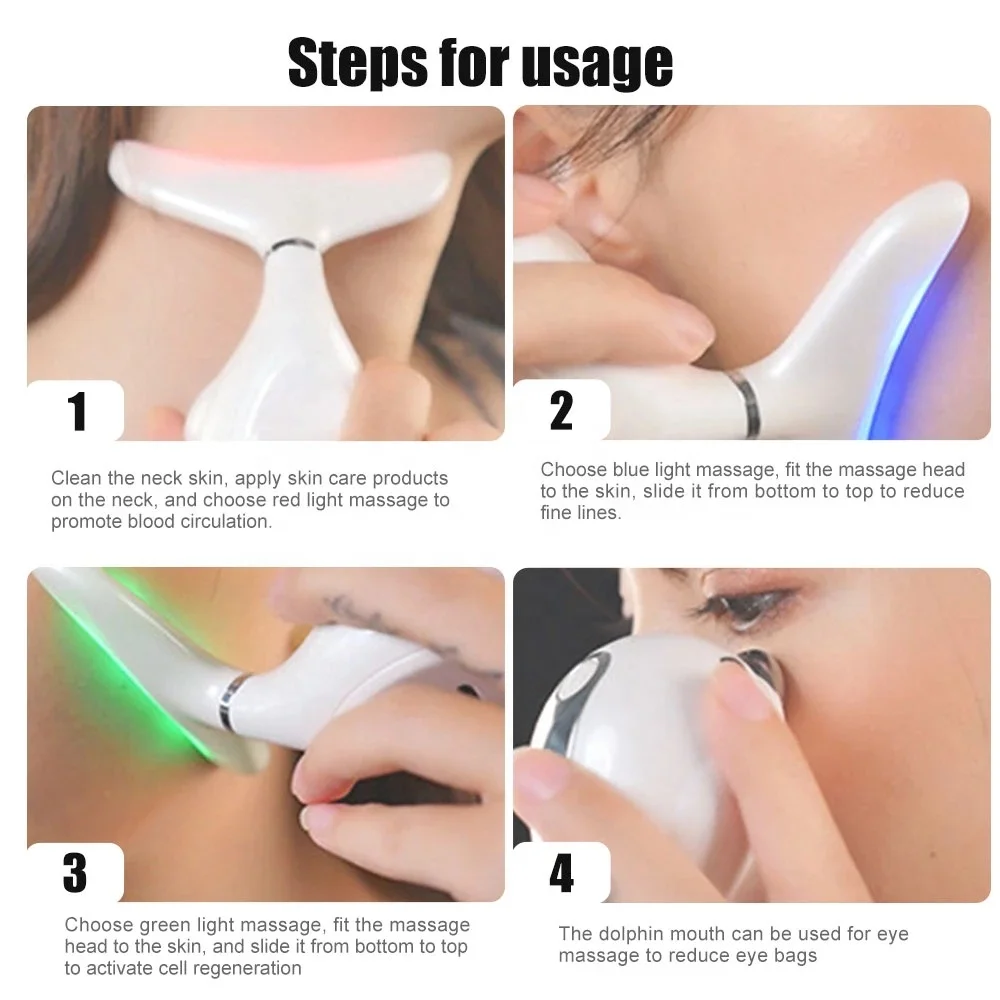 Steps for usage

1

Clean the neck skin, apply skin care products on the neck, and choose red light massage to promote blood circulation.

2

Choose blue light massage, fit the massage head to the skin, slide it from bottom to top to reduce fine lines.

3

Choose green light massage, fit the massage head to the skin, and slide it from bottom to top to activate cell regeneration

4

The dolphin mouth can be used for eye massage to reduce eye bags