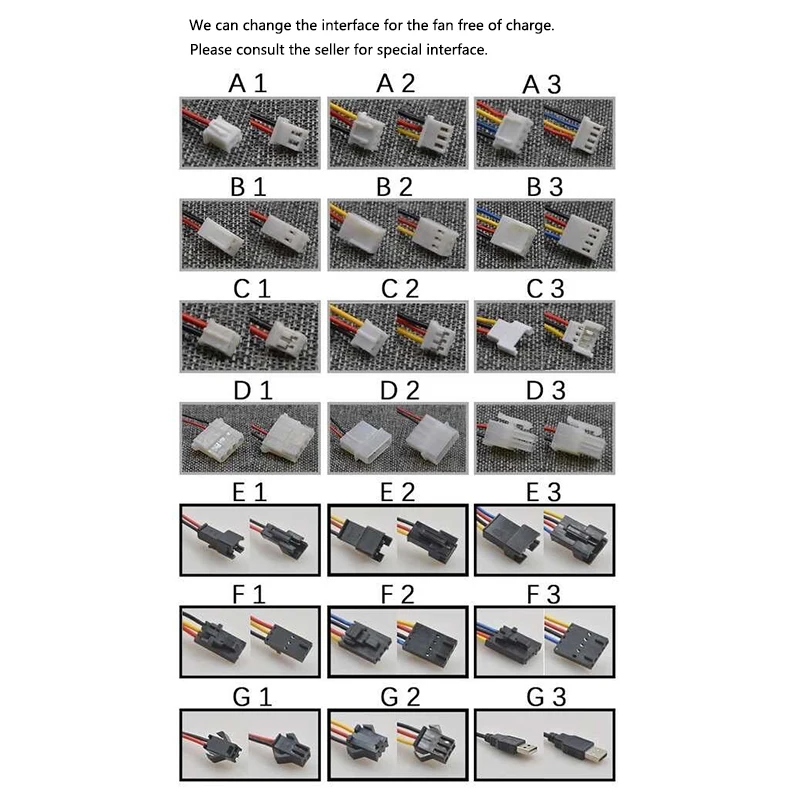 We can change the interface for the fan free of charge.
Please consult the seller for special interface.

A 1
A 2
A 3
B 1
B 2
B 3
C 1
C 2
C 3
D 1
D 2
D 3
E 1
E 2
E 3
F 1
F 2
F 3
G 1
G 2
G 3