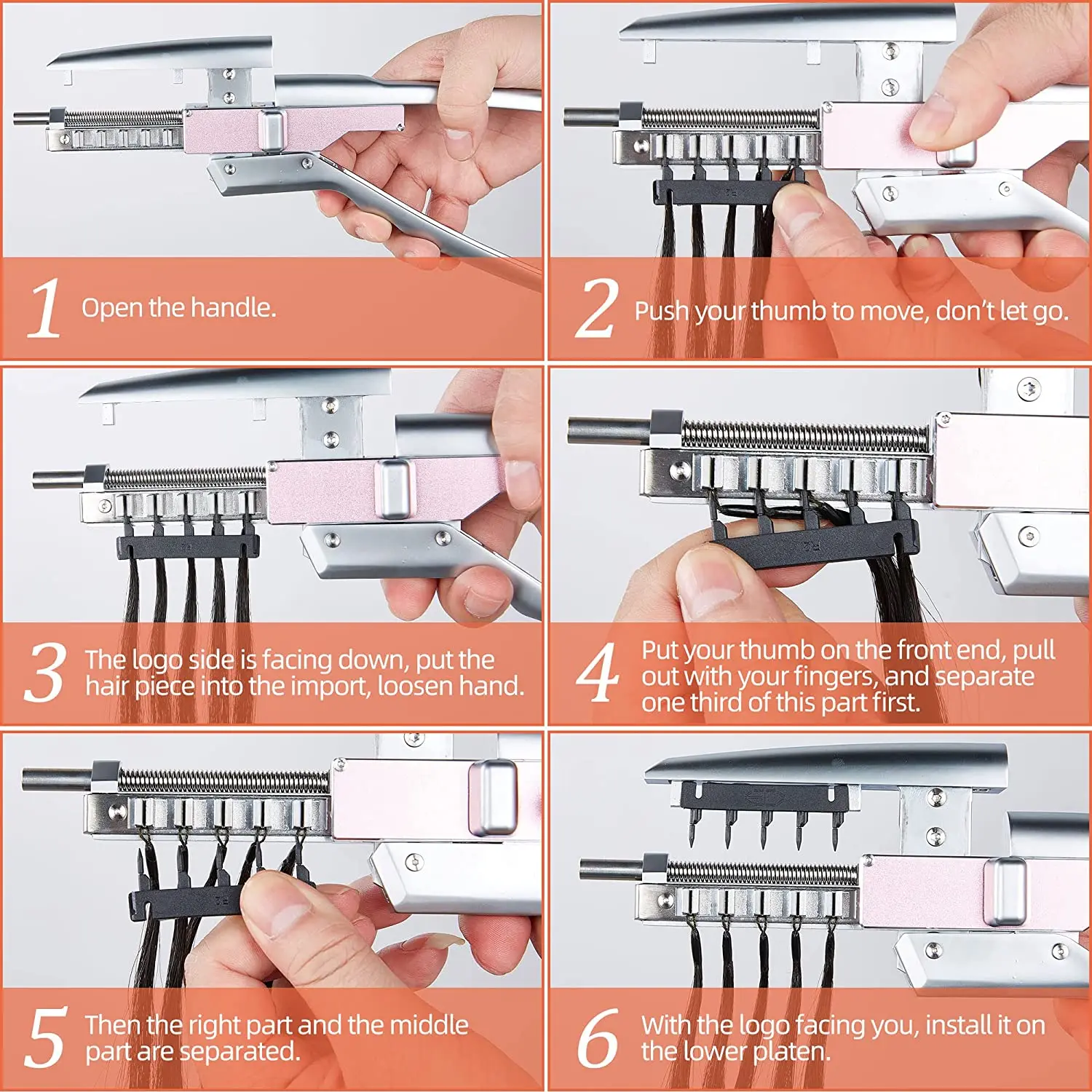 1 Open the handle.

2 Push your thumb to move, don't let go.

3 The logo side is facing down, put the hair piece into the import, loosen hand.

4 Put your thumb on the front end, pull out with your fingers, and separate one third of this part first.

5 Then the right part and the middle part are separated.

6 With the logo facing you, install it on the lower platen.