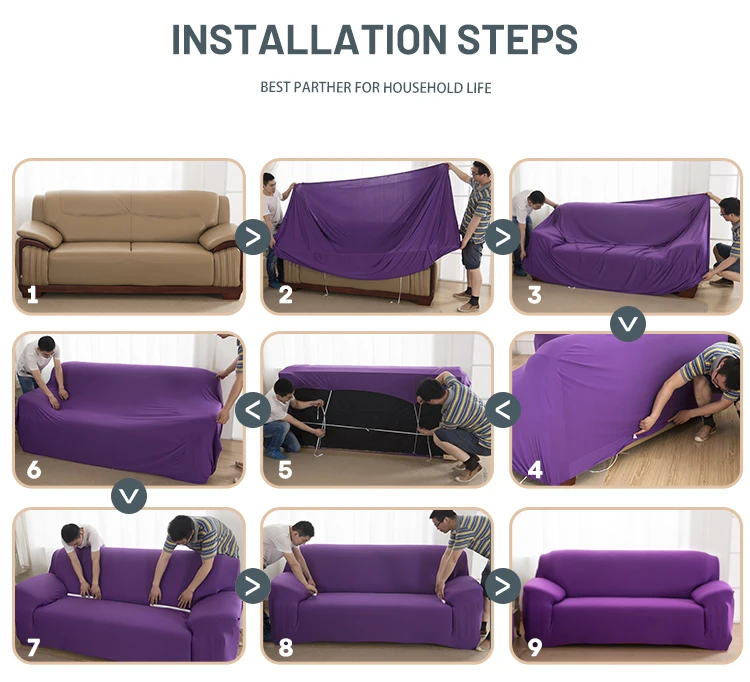 INSTALLATION STEPS

BEST PARTHER FOR HOUSEHOLD LIFE

1

2

3

6

5

4

7

8

9