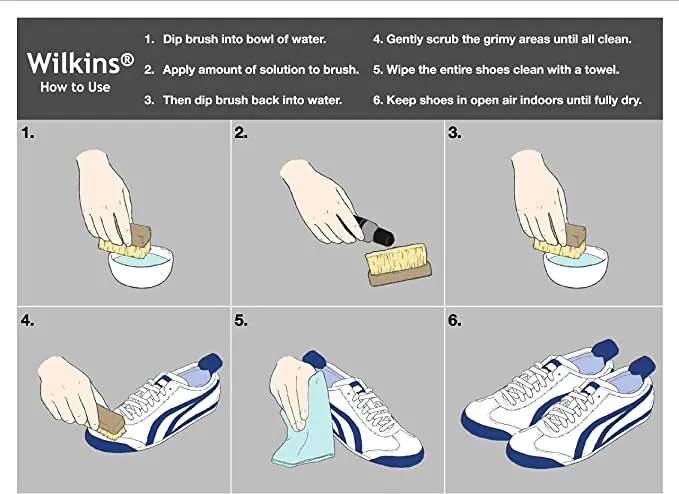 Wilkins®
How to Use

1. Dip brush into bowl of water.
2. Apply amount of solution to brush.
3. Then dip brush back into water.

4. Gently scrub the grimy areas until all clean.
5. Wipe the entire shoes clean with a towel.
6. Keep shoes in open air indoors until fully dry.

1.

2.

3.

4.

5.

6.