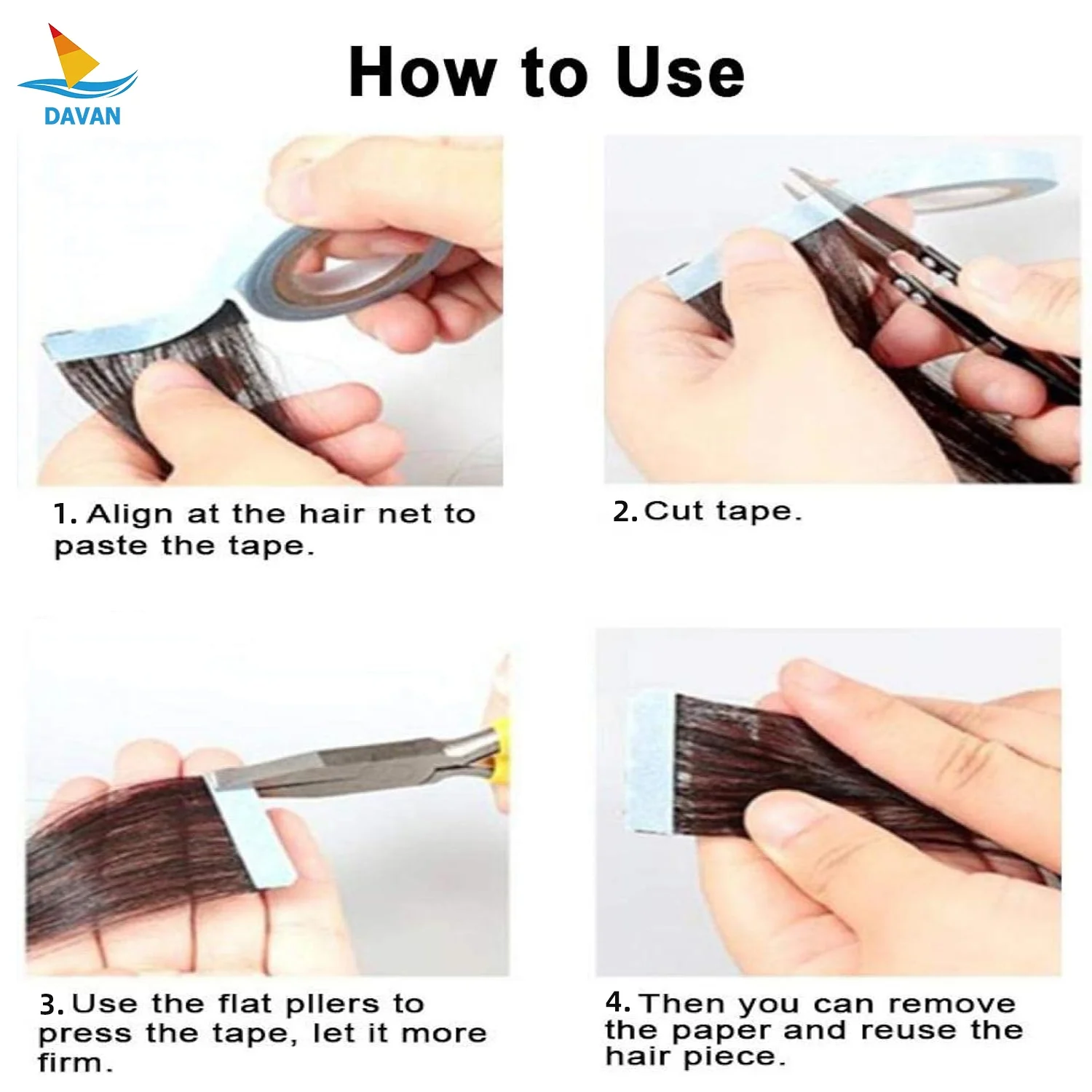 DAVAN

How to Use

1. Align at the hair net to paste the tape.

2. Cut tape.

3. Use the flat pllers to press the tape, let it more firm.

4. Then you can remove the paper and reuse the hair piece.