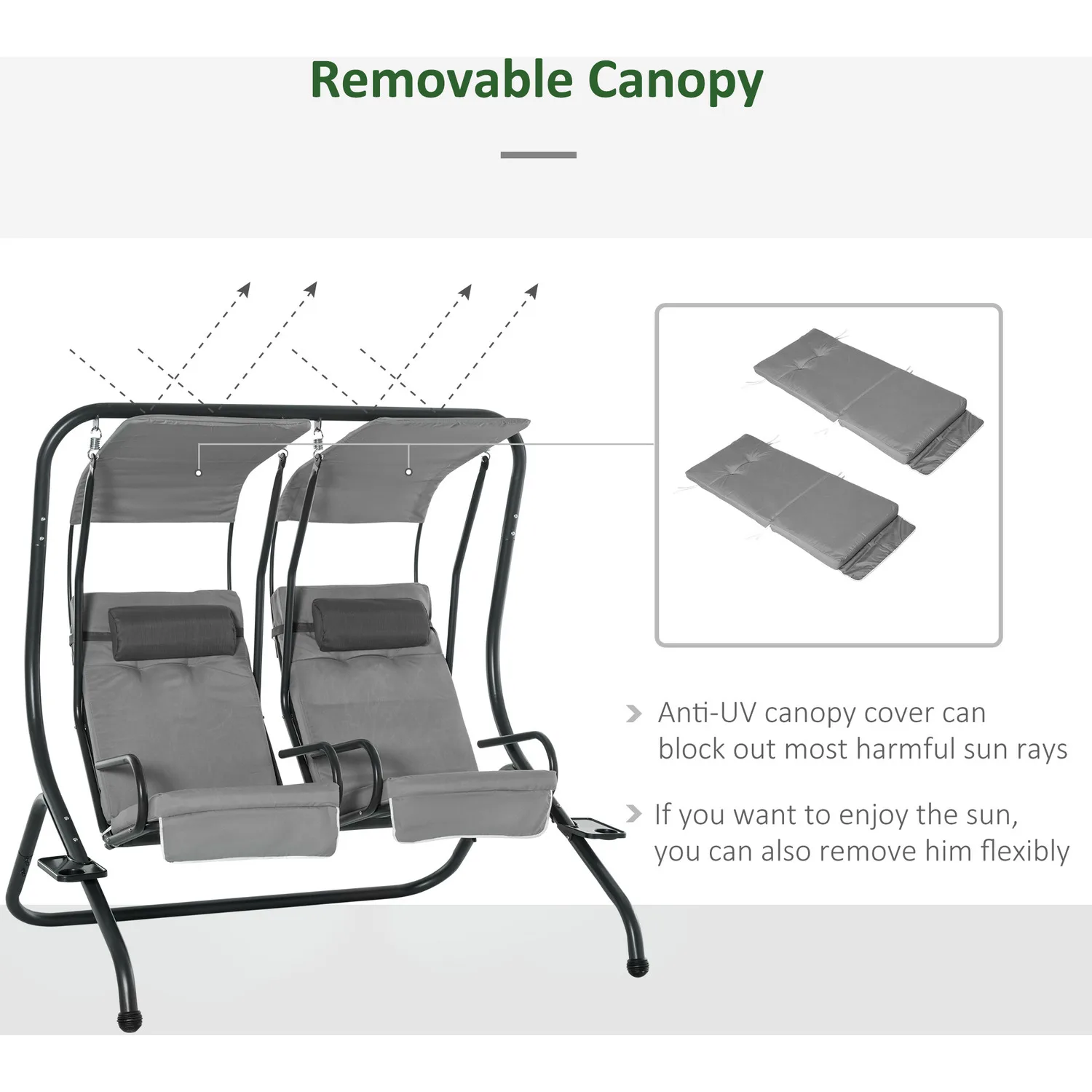 Removable Canopy

Anti-UV canopy cover can block out most harmful sun rays

If you want to enjoy the sun, you can also remove him flexibly