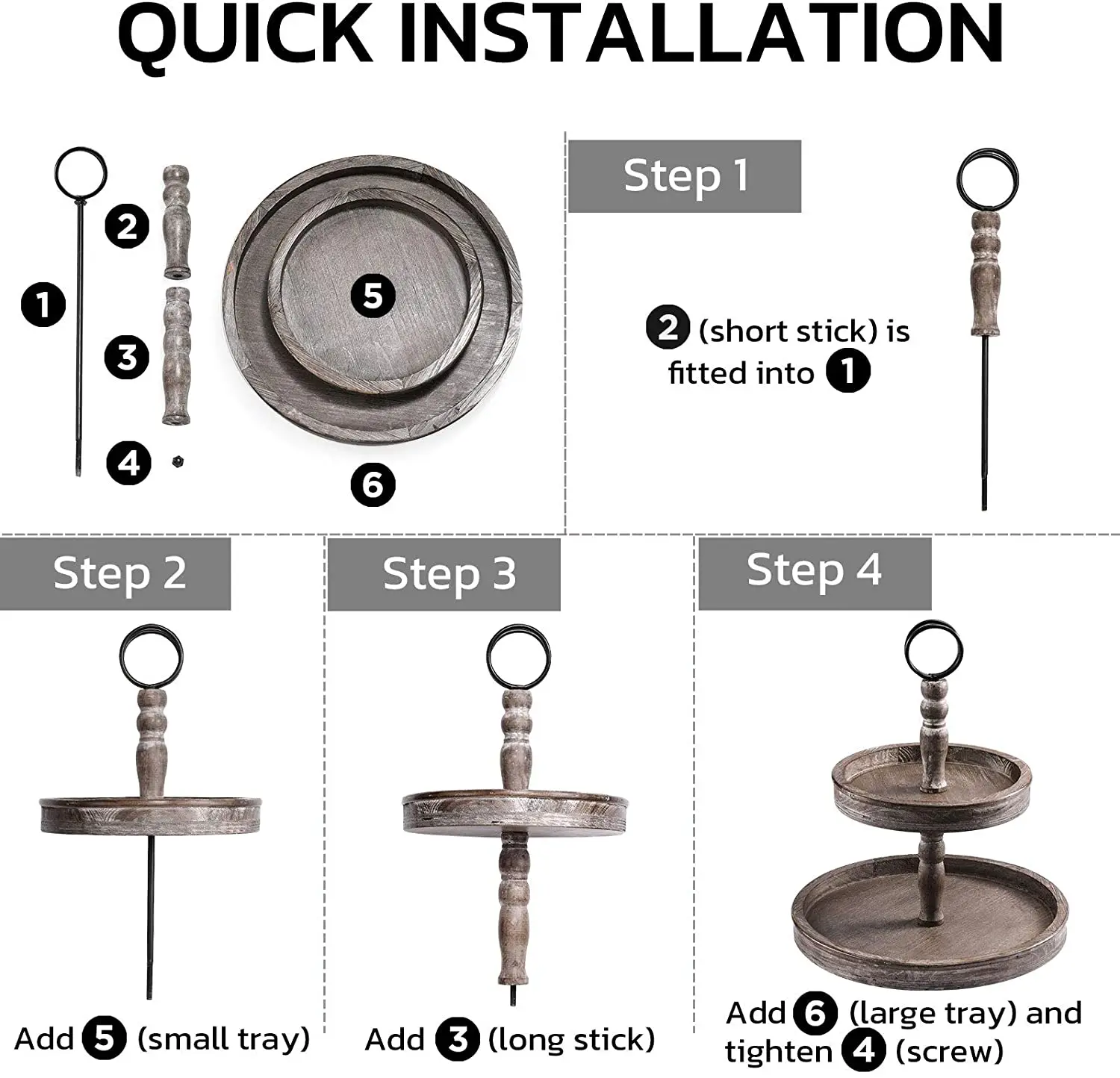 QUICK INSTALLATION

1
2
3
4
5
6

Step 1

2 (short stick) is fitted into 1

Step 2

Add 5 (small tray)

Step 3

Add 3 (long stick)

Step 4

Add 6 (large tray) and tighten 4 (screw)