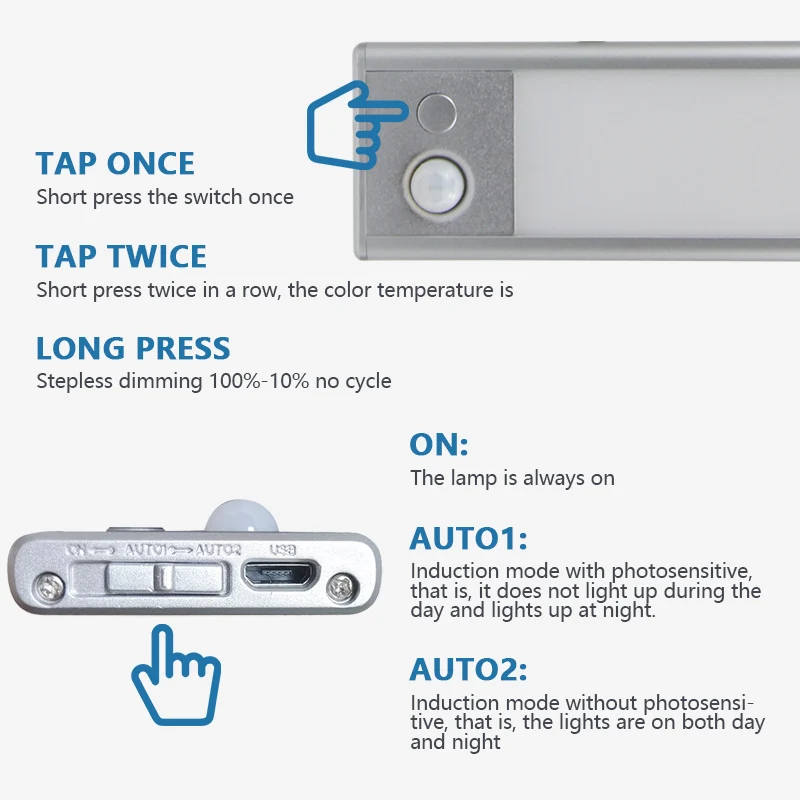 TAP ONCE
Short press the switch once

TAP TWICE
Short press twice in a row, the color temperature is

LONG PRESS
Stepless dimming 100%-10% no cycle

ON → AUTO1 → AUTO2 USB

ON:
The lamp is always on

AUTO1:
Induction mode with photosensitive, that is, it does not light up during the day and lights up at night.

AUTO2:
Induction mode without photosensitive, that is, the lights are on both day and night