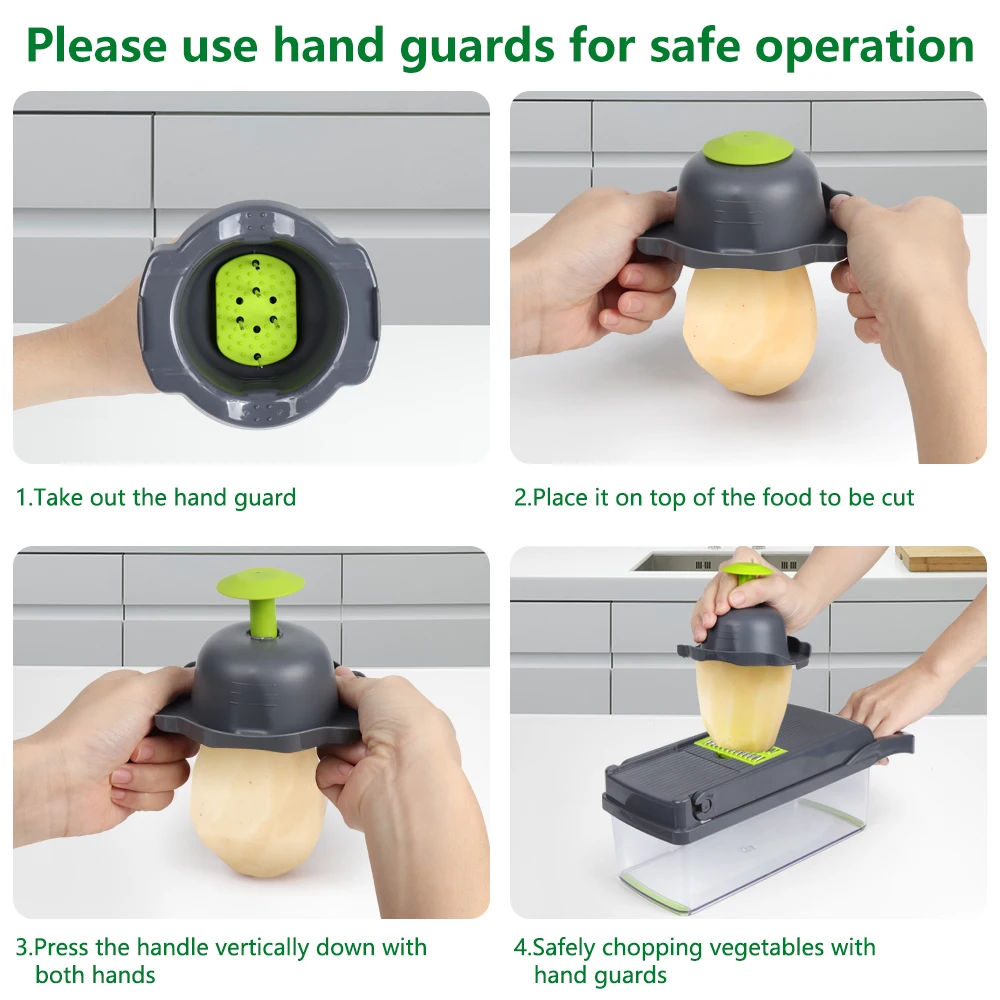 Please use hand guards for safe operation

1.Take out the hand guard

2.Place it on top of the food to be cut

3.Press the handle vertically down with both hands

4.Safely chopping vegetables with hand guards