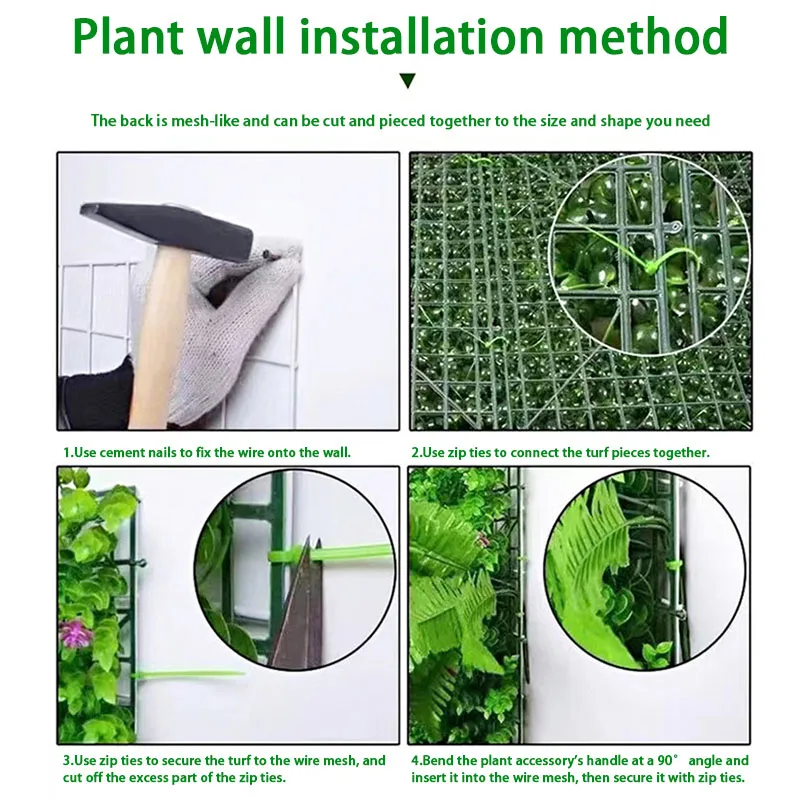 Plant wall installation method

The back is mesh-like and can be cut and pieced together to the size and shape you need

1.Use cement nails to fix the wire onto the wall.

2.Use zip ties to connect the turf pieces together.

3.Use zip ties to secure the turf to the wire mesh, and cut off the excess part of the zip ties.

4.Bend the plant accessory's handle at a 90° angle and insert it into the wire mesh, then secure it with zip ties.