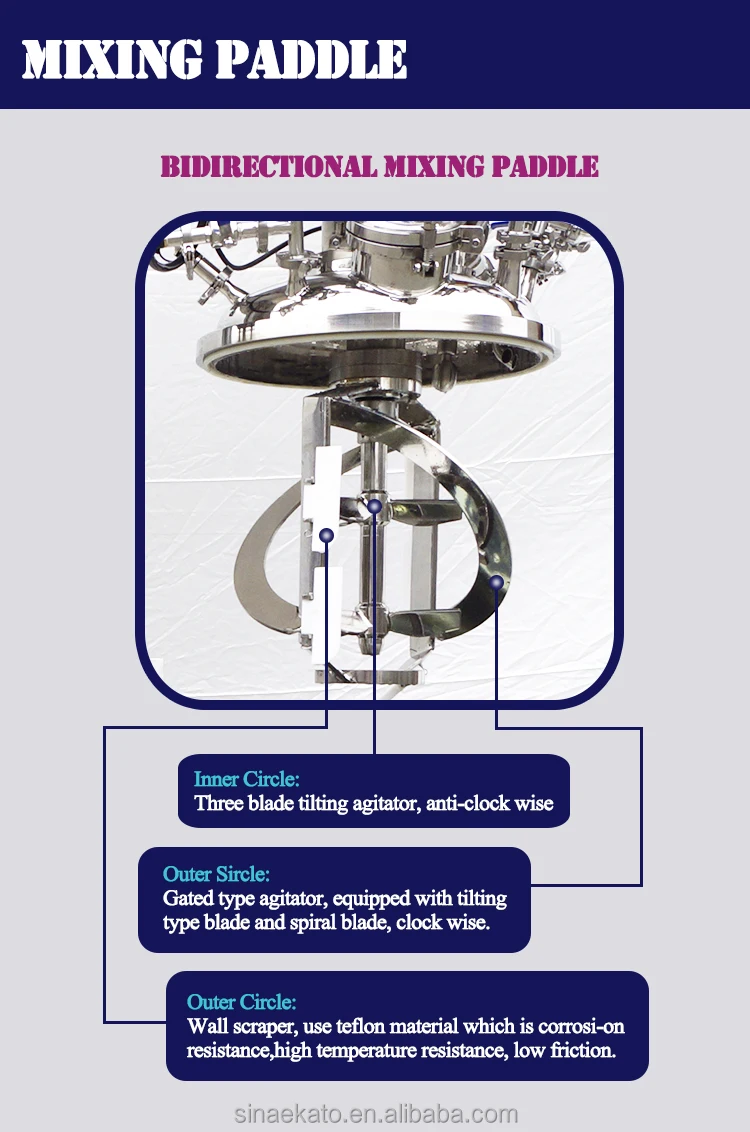 MIXING PADDLE

BIDIRECTIONAL MIXING PADDLE

Inner Circle:
Three blade tilting agitator, anti-clock wise

Outer Sircle:
Gated type agitator, equipped with tilting type blade and spiral blade, clock wise.

Outer Circle:
Wall scraper, use teflon material which is corrosi-on resistance,high temperature resistance, low friction.

sinaekato.en.alibaba.com