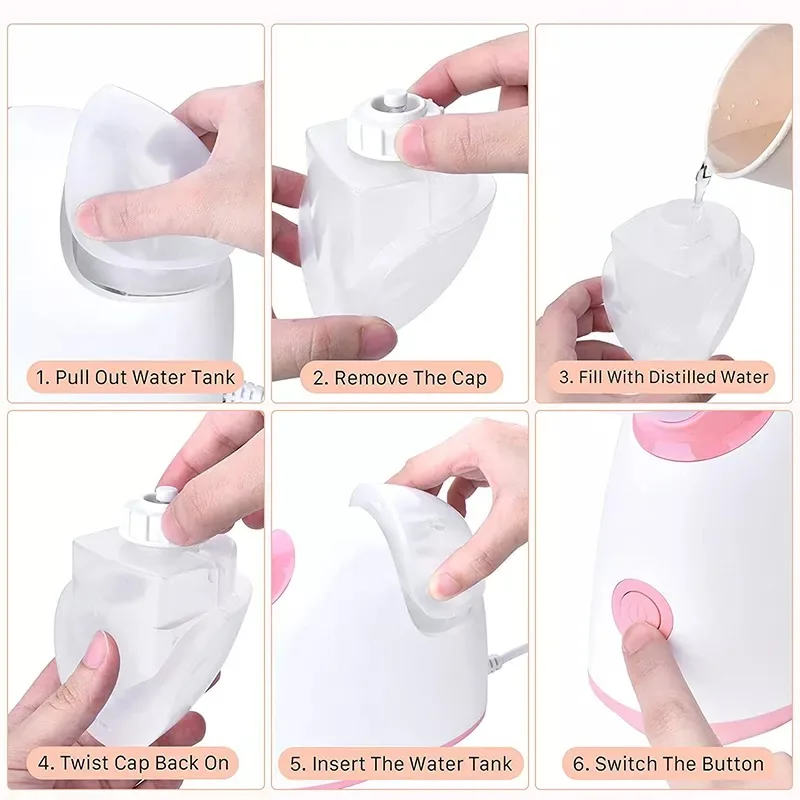 1. Pull Out Water Tank

2. Remove The Cap

3. Fill With Distilled Water

4. Twist Cap Back On

5. Insert The Water Tank

6. Switch The Button