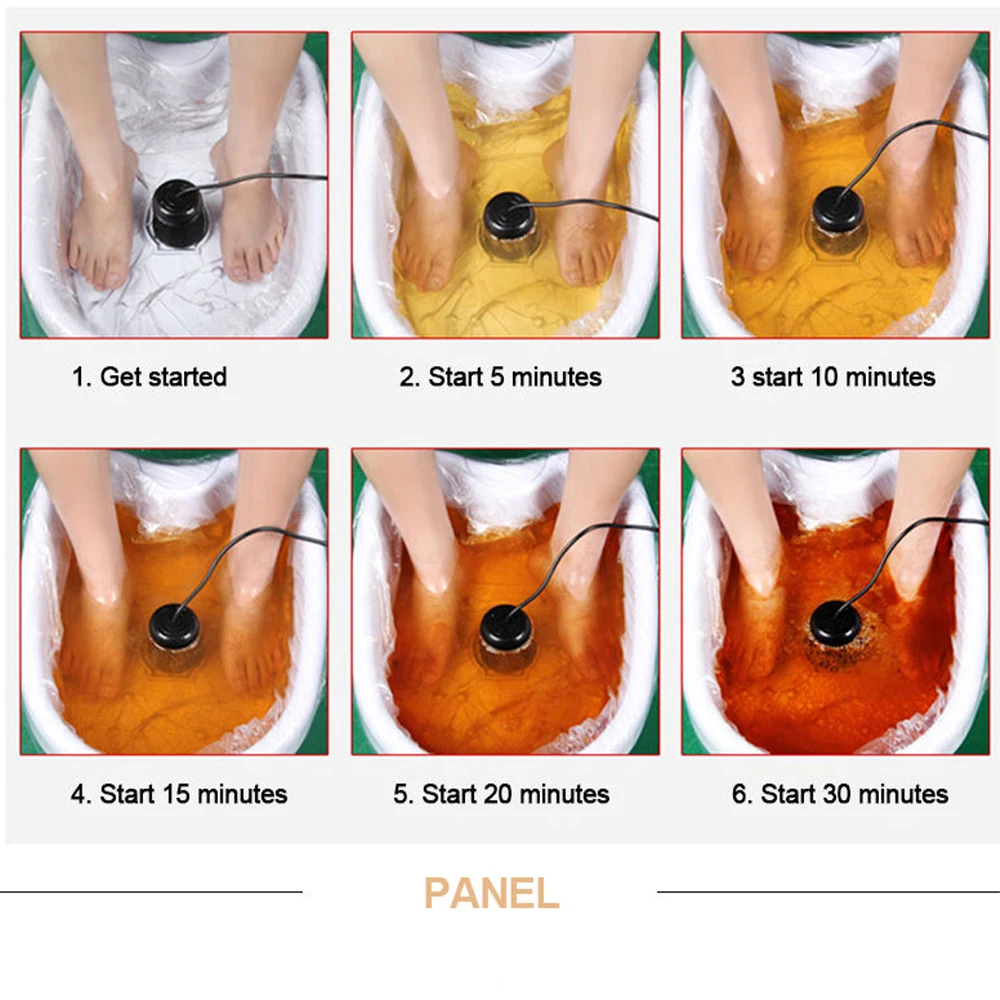 1. Get started

2. Start 5 minutes

3 start 10 minutes

4. Start 15 minutes

5. Start 20 minutes

6. Start 30 minutes

PANEL