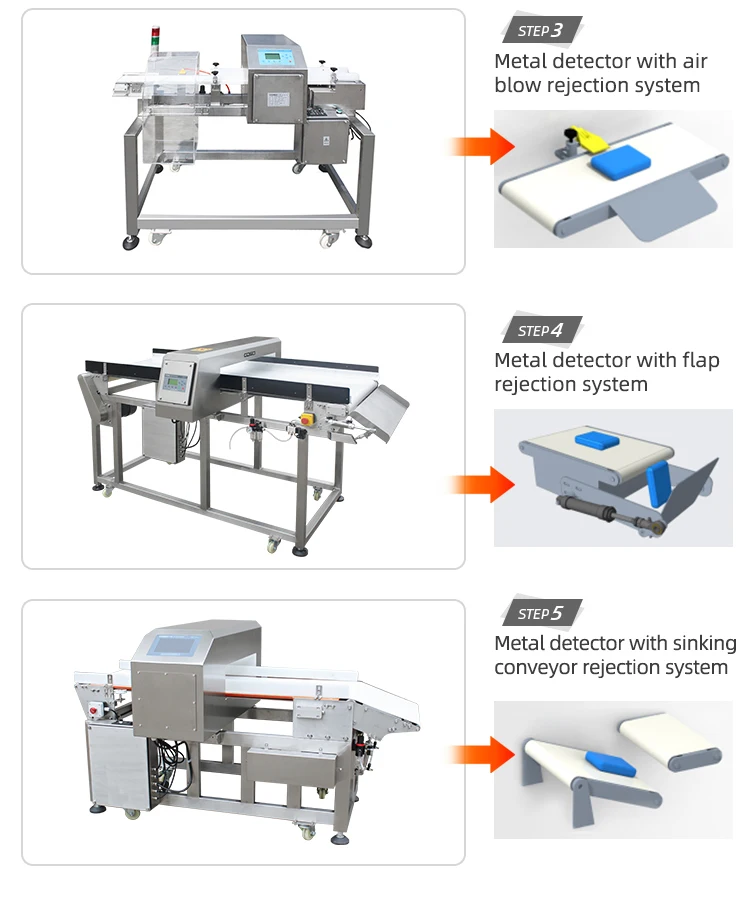 STEP 3
Metal detector with air blow rejection system

STEP 4
Metal detector with flap rejection system

STEP 5
Metal detector with sinking conveyor rejection system