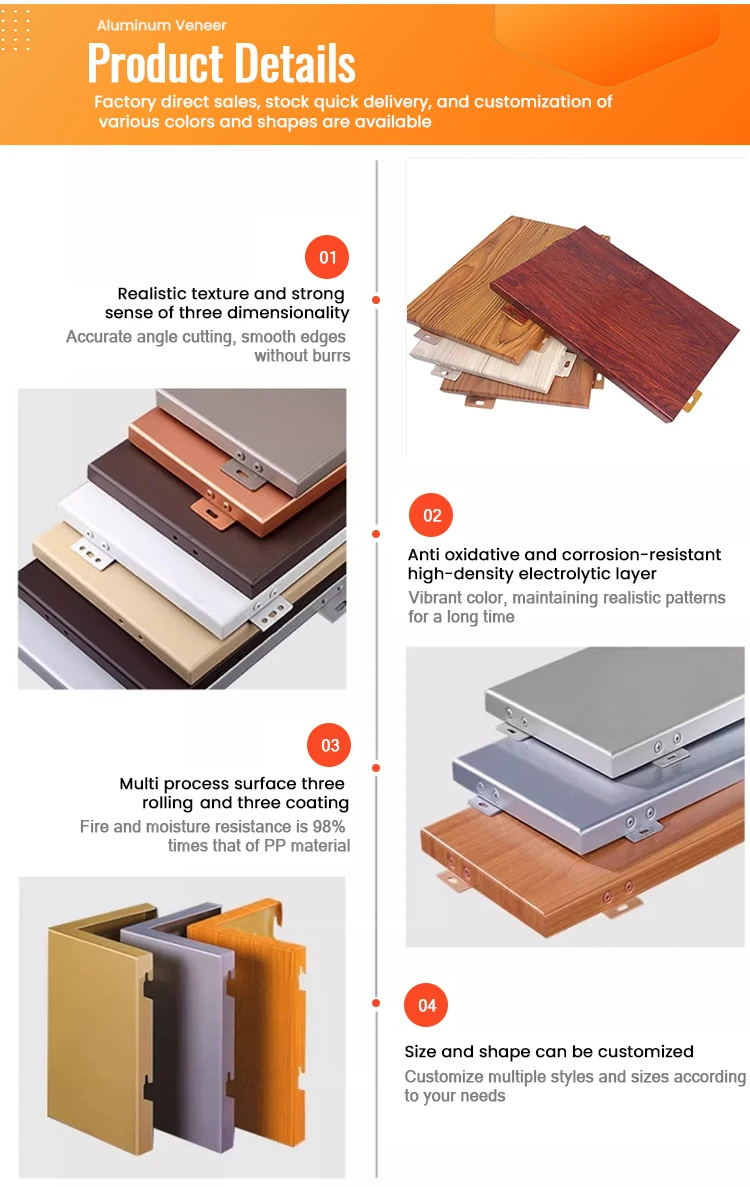 Aluminum Veneer

Product Details

Factory direct sales, stock quick delivery, and customization of various colors and shapes are available

01

Realistic texture and strong sense of three dimensionality

Accurate angle cutting, smooth edges without burrs

02

Anti oxidative and corrosion-resistant high-density electrolytic layer

Vibrant color, maintaining realistic patterns for a long time

03

Multi process surface three rolling and three coating

Fire and moisture resistance is 98% times that of PP material

04

Size and shape can be customized

Customize multiple styles and sizes according to your needs