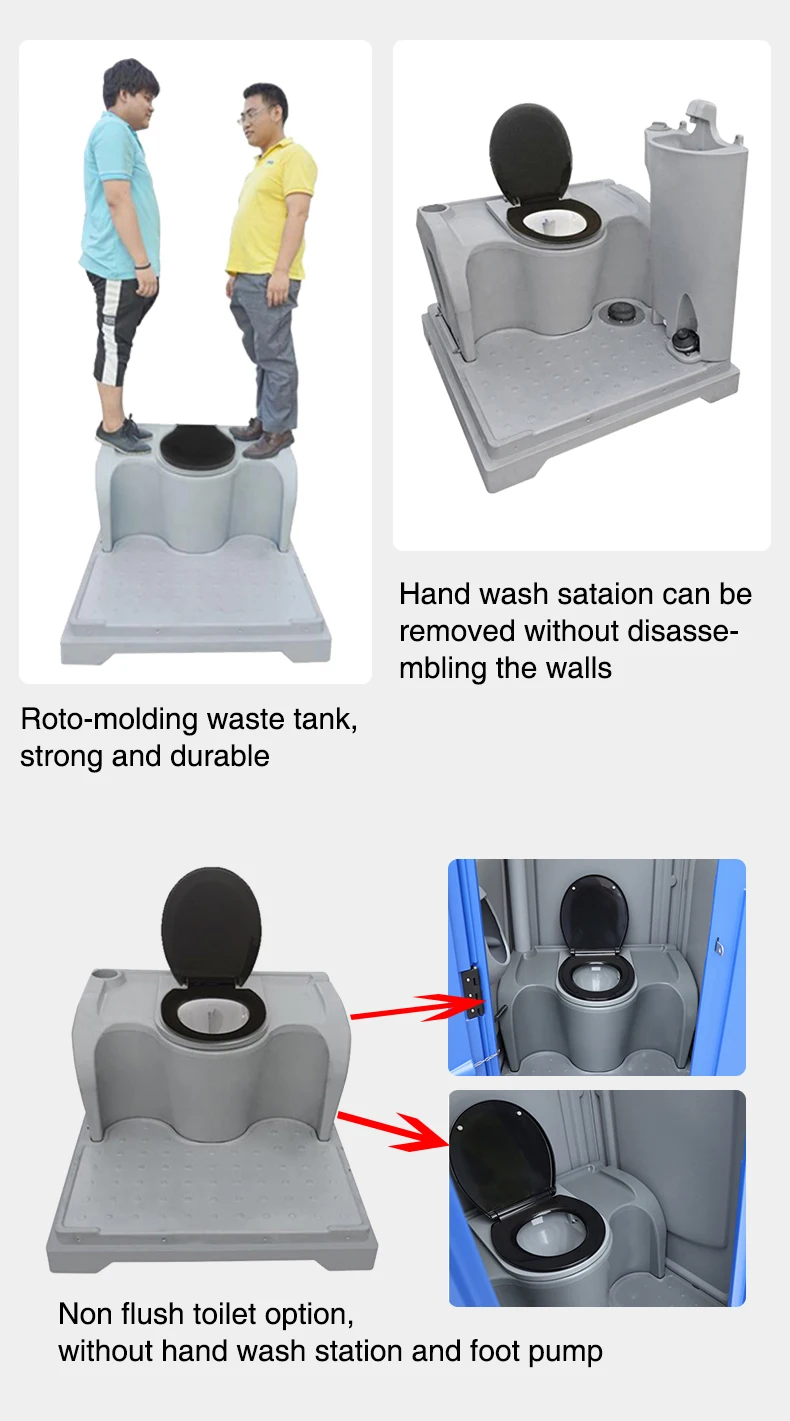 Roto-molding waste tank, strong and durable

Hand wash sataion can be removed without disassembling the walls

Non flush toilet option, without hand wash station and foot pump