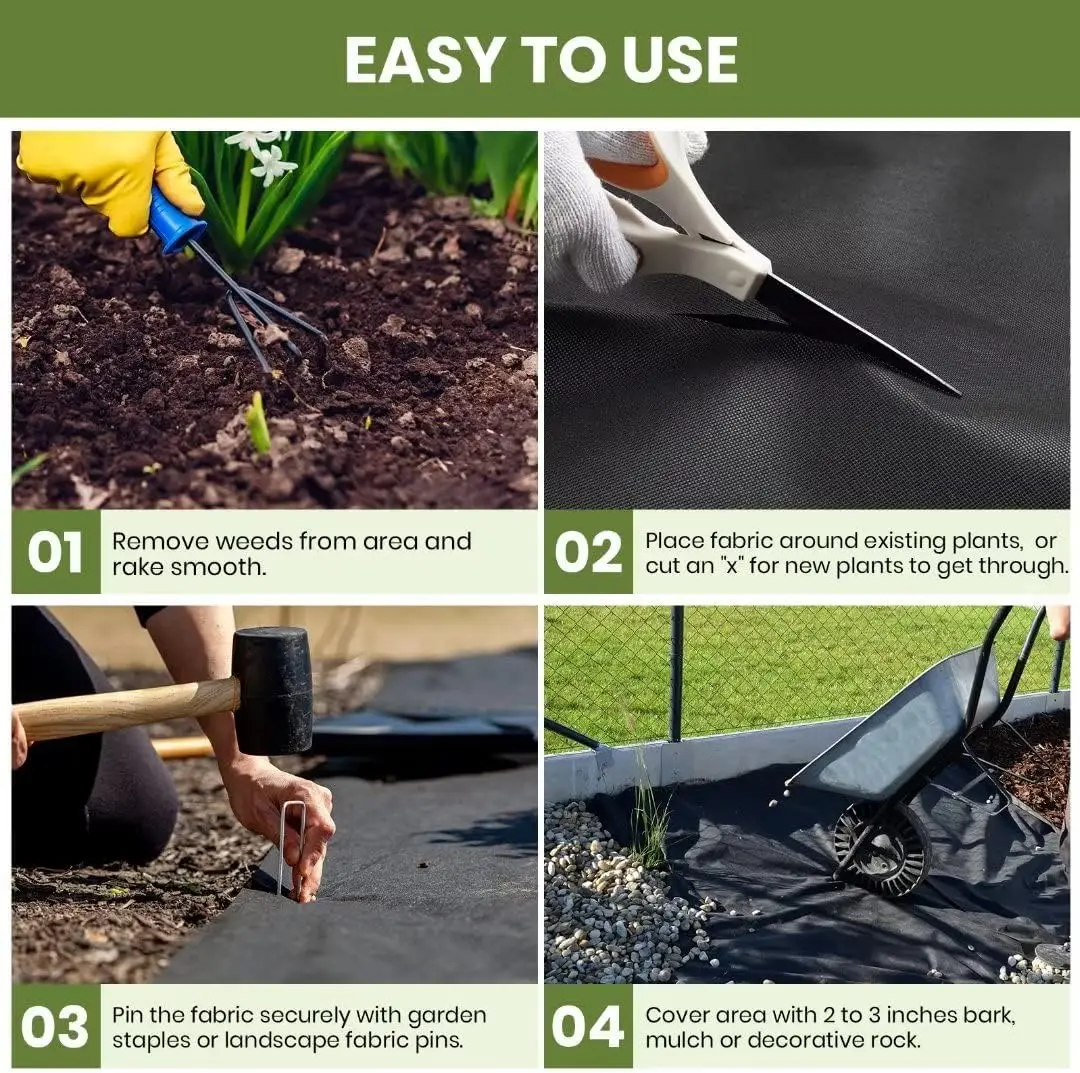 EASY TO USE

01 Remove weeds from area and rake smooth.

02 Place fabric around existing plants, or cut an "x" for new plants to get through.

03 Pin the fabric securely with garden staples or landscape fabric pins.

04 Cover area with 2 to 3 inches bark, mulch or decorative rock.