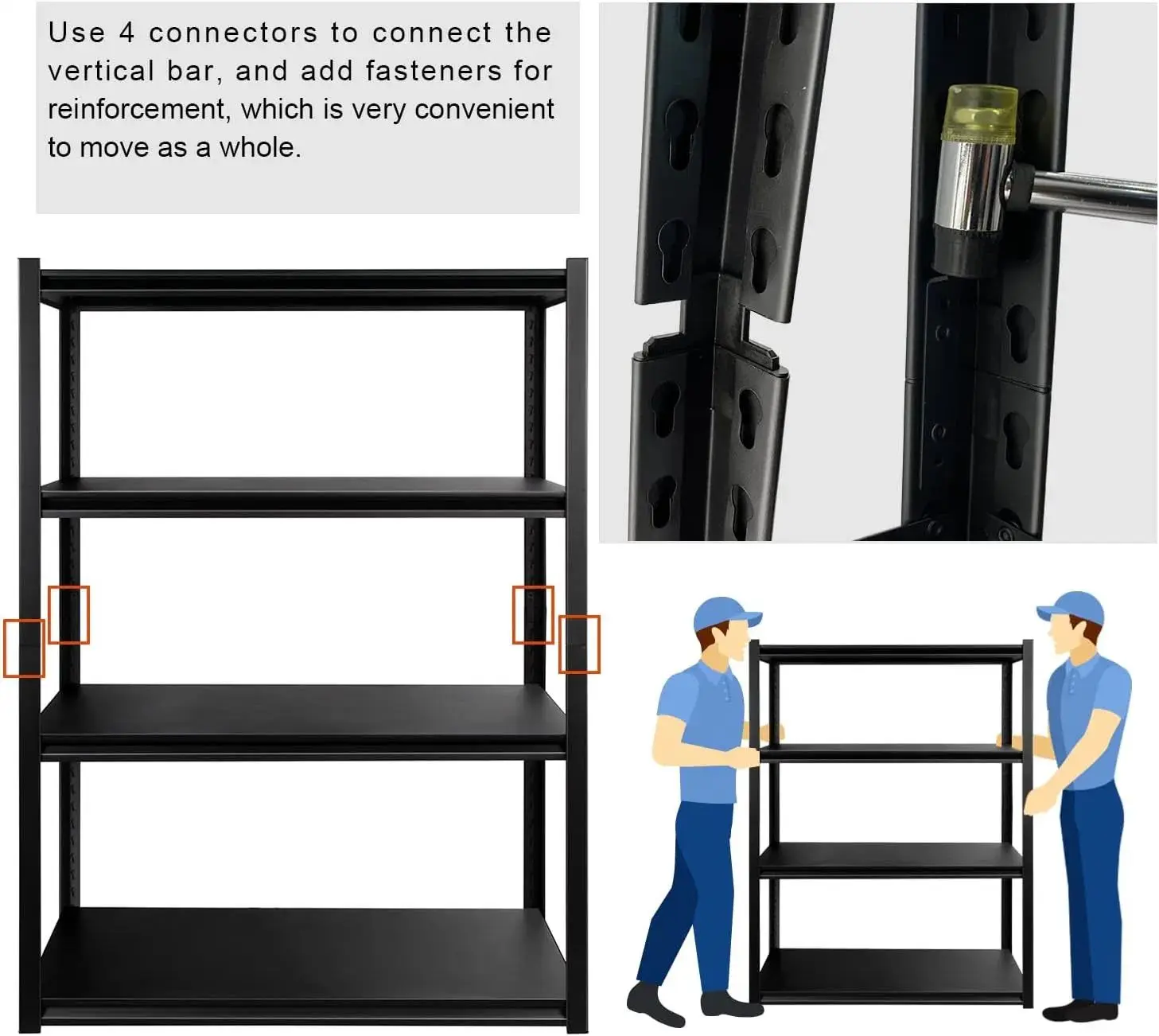 Use 4 connectors to connect the vertical bar, and add fasteners for reinforcement, which is very convenient to move as a whole.