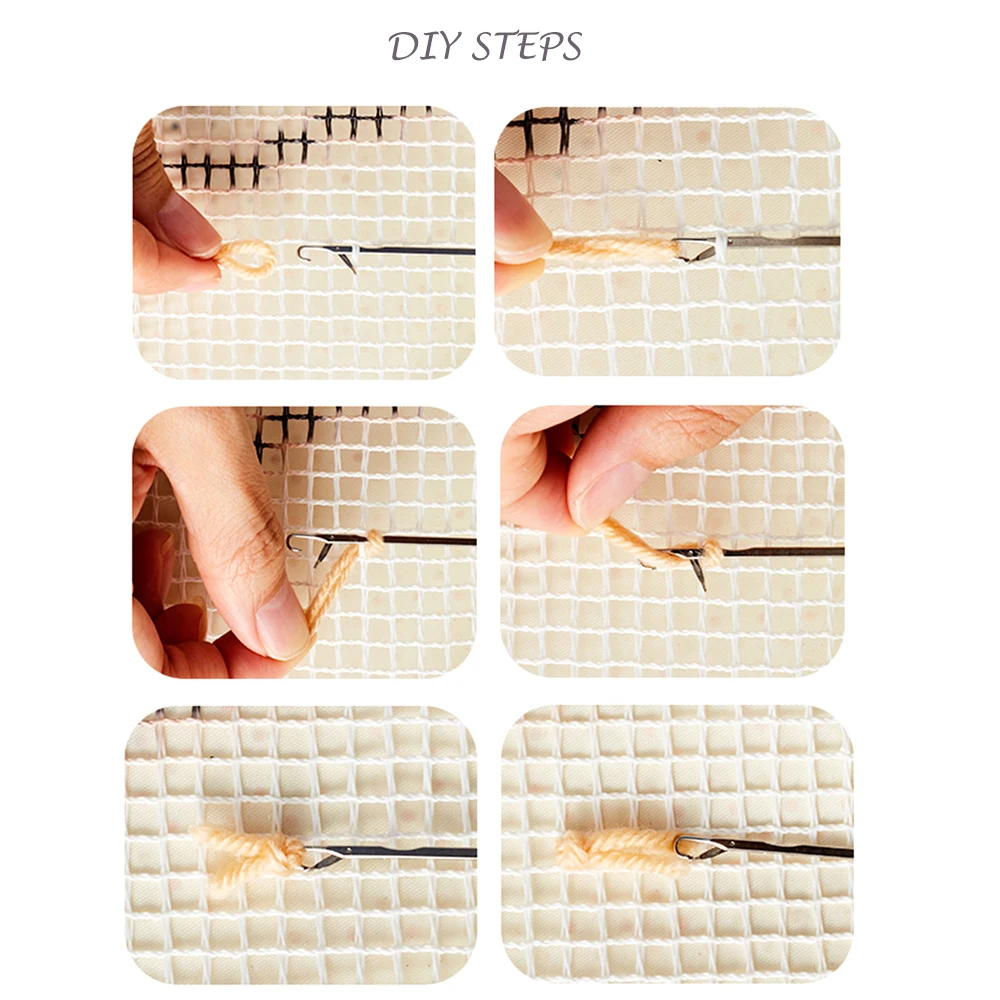 DIY STEPS