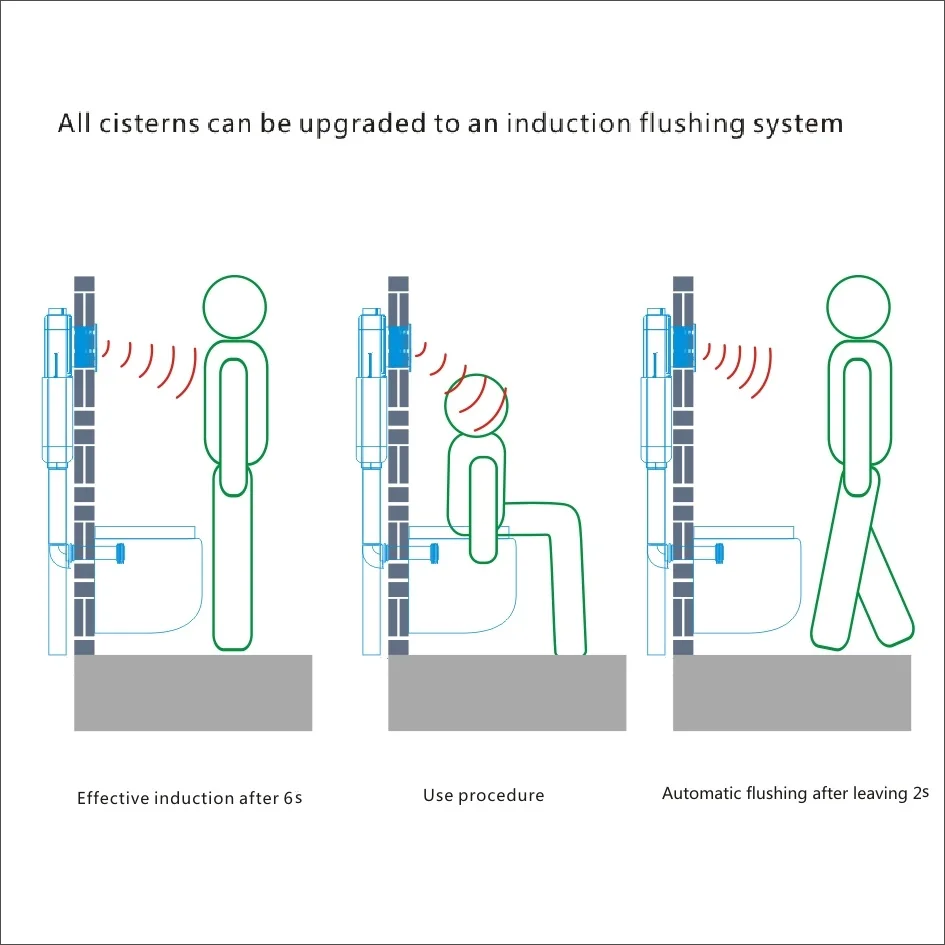 All cisterns can be upgraded to an induction flushing system

Effective induction after 6s

Use procedure

Automatic flushing after leaving 2s