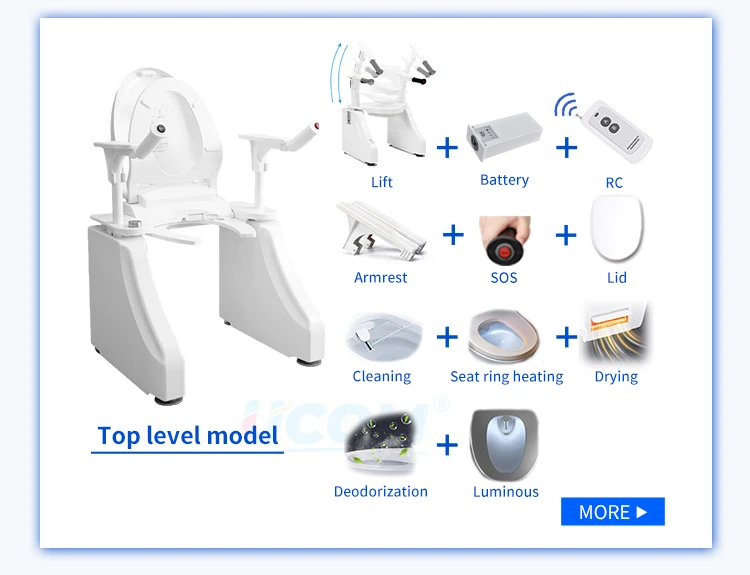 Lift + Battery + RC

Armrest + SOS + Lid

Cleaning + Seat ring heating + Drying

UCOM®

Top level model

Deodorization + Luminous

MORE ▶