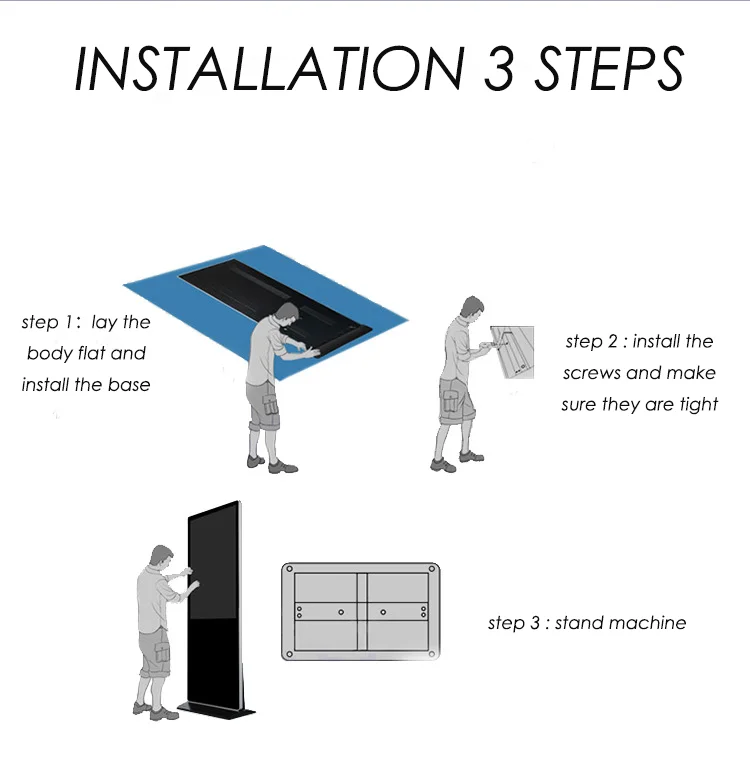 INSTALLATION 3 STEPS

step 1： lay the body flat and install the base

step 2 : install the screws and make sure they are tight

step 3 : stand machine