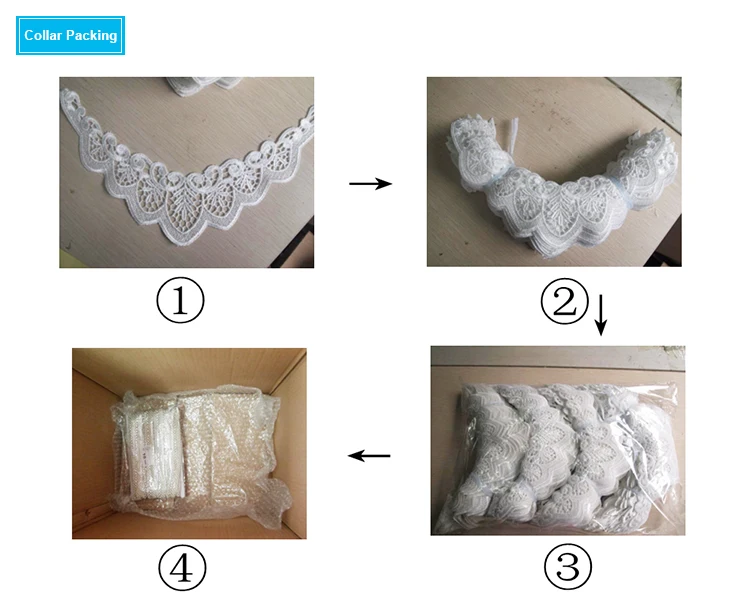 Collar Packing

①

②

④

③