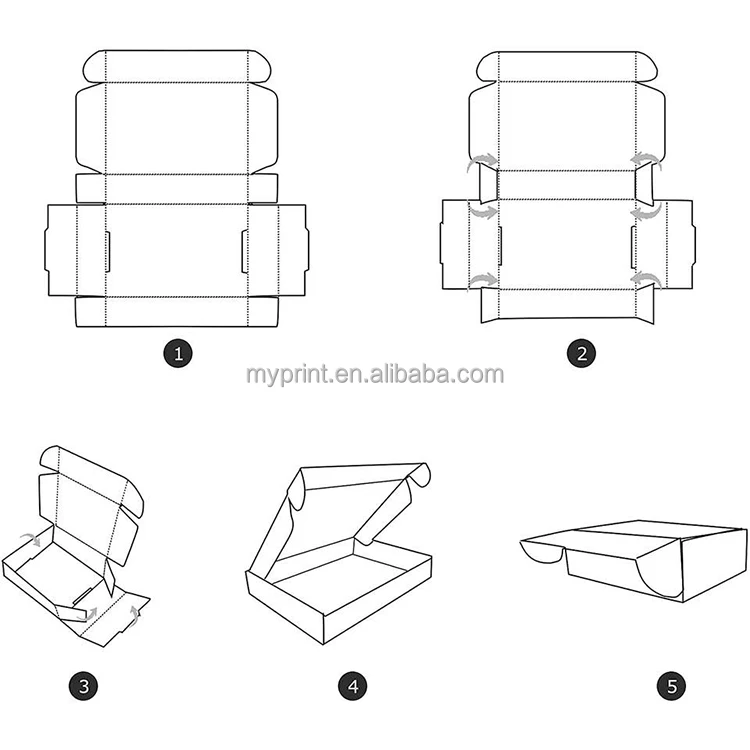 1

2

myprint.en.alibaba.com

3

4

5