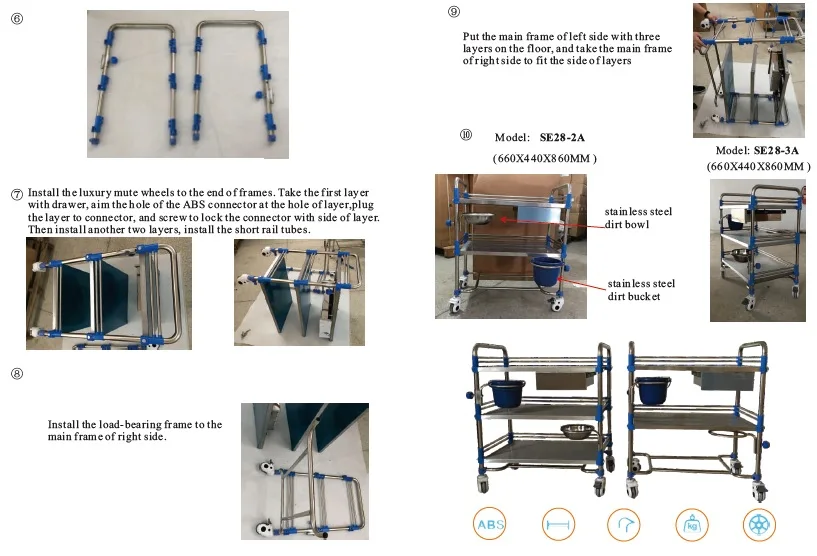 ⑥

⑦ Install the luxury mute wheels to the end of frames. Take the first layer with drawer, aim the hole of the ABS connector at the hole of layer,plug the layer to connector, and screw to lock the connector with side of layer. Then install another two layers, install the short rail tubes.

⑧

Install the load-bearing frame to the main frame of right side.

⑨

Put the main frame of left side with three layers on the floor, and take the main frame of right side to fit the side of layers

⑩ Model: SE28-2A
(660X440X860MM )

stainless steel dirt bowl

stainless steel dirt bucket

Model: SE28-3A
(660X440X860MM )

ABS

kg