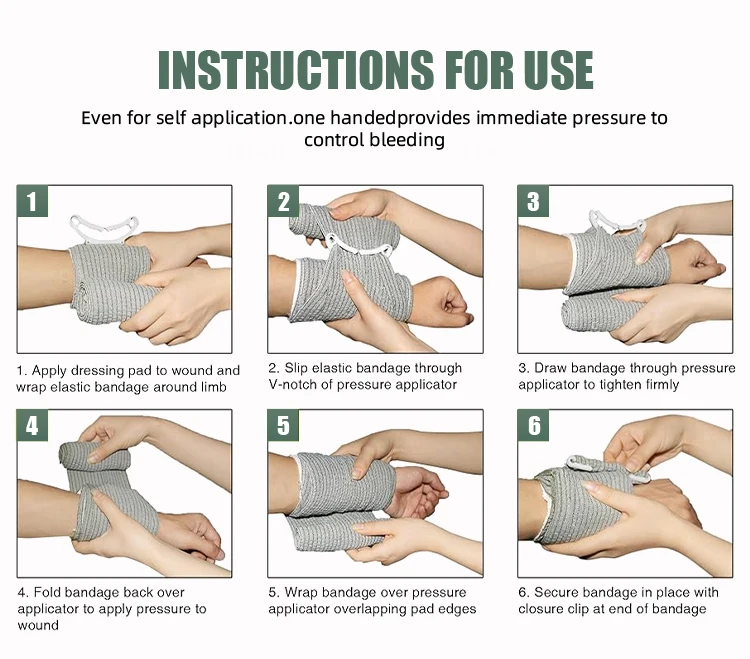 INSTRUCTIONS FOR USE

Even for self application.one handedprovides immediate pressure to control bleeding

1

1. Apply dressing pad to wound and wrap elastic bandage around limb

2

2. Slip elastic bandage through V-notch of pressure applicator

3

3. Draw bandage through pressure applicator to tighten firmly

4

4. Fold bandage back over applicator to apply pressure to wound

5

5. Wrap bandage over pressure applicator overlapping pad edges

6

6. Secure bandage in place with closure clip at end of bandage