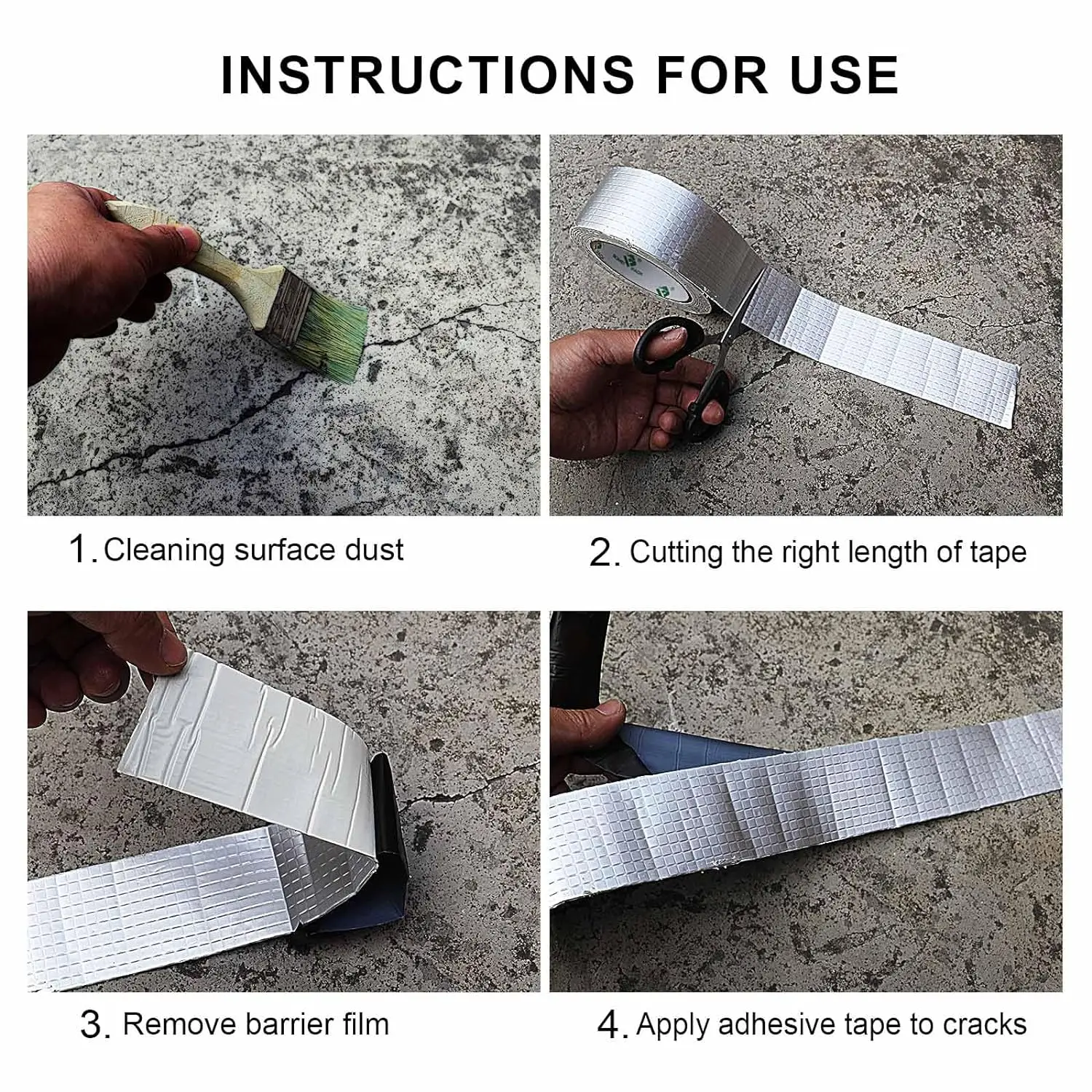 INSTRUCTIONS FOR USE

1. Cleaning surface dust

2. Cutting the right length of tape

3. Remove barrier film

4. Apply adhesive tape to cracks