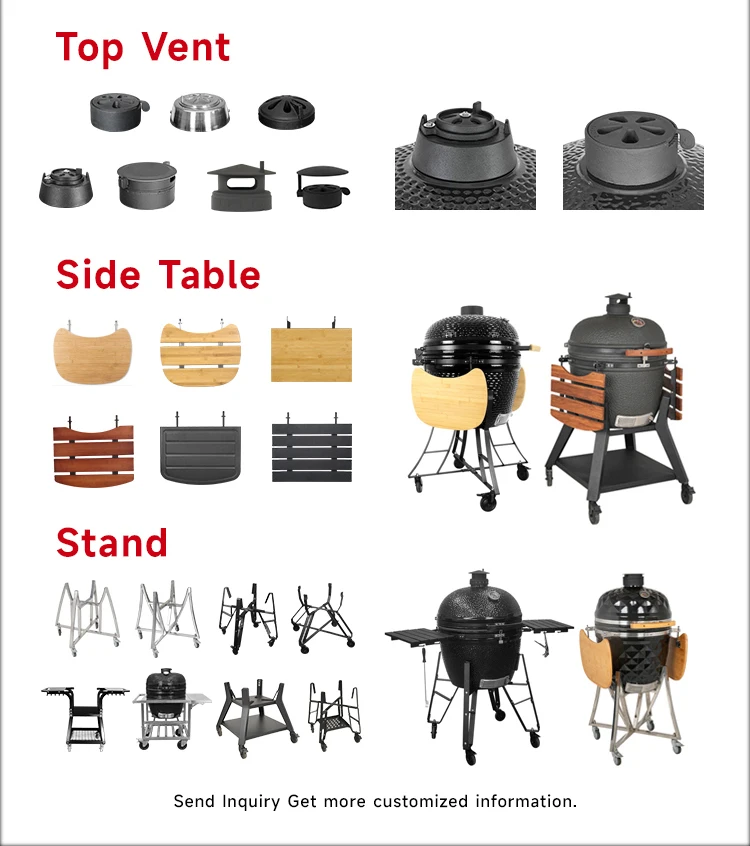 Top Vent

Side Table

Stand

Send Inquiry Get more customized information.