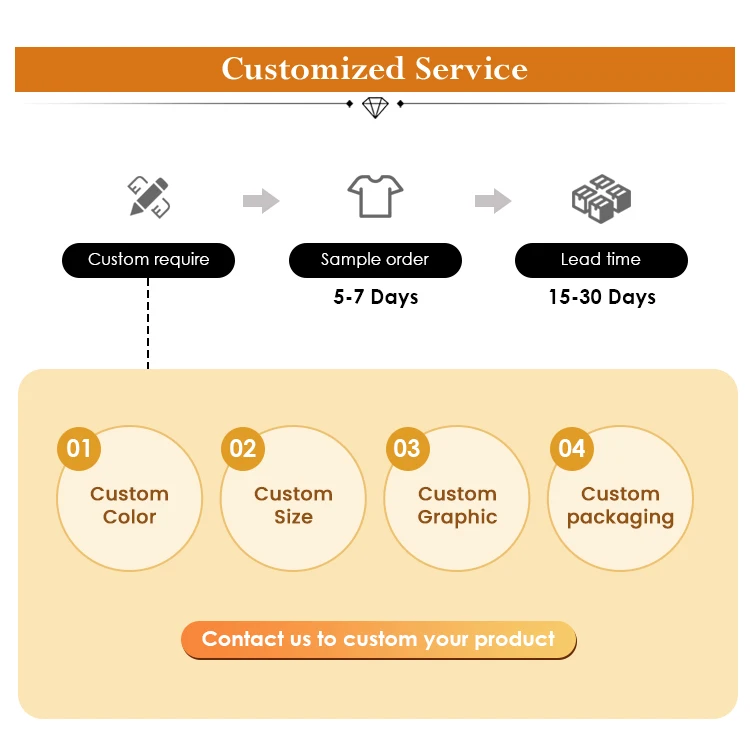 Customized Service

Custom require

Sample order
5-7 Days

Lead time
15-30 Days

01
Custom Color

02
Custom Size

03
Custom Graphic

04
Custom packaging

Contact us to custom your product