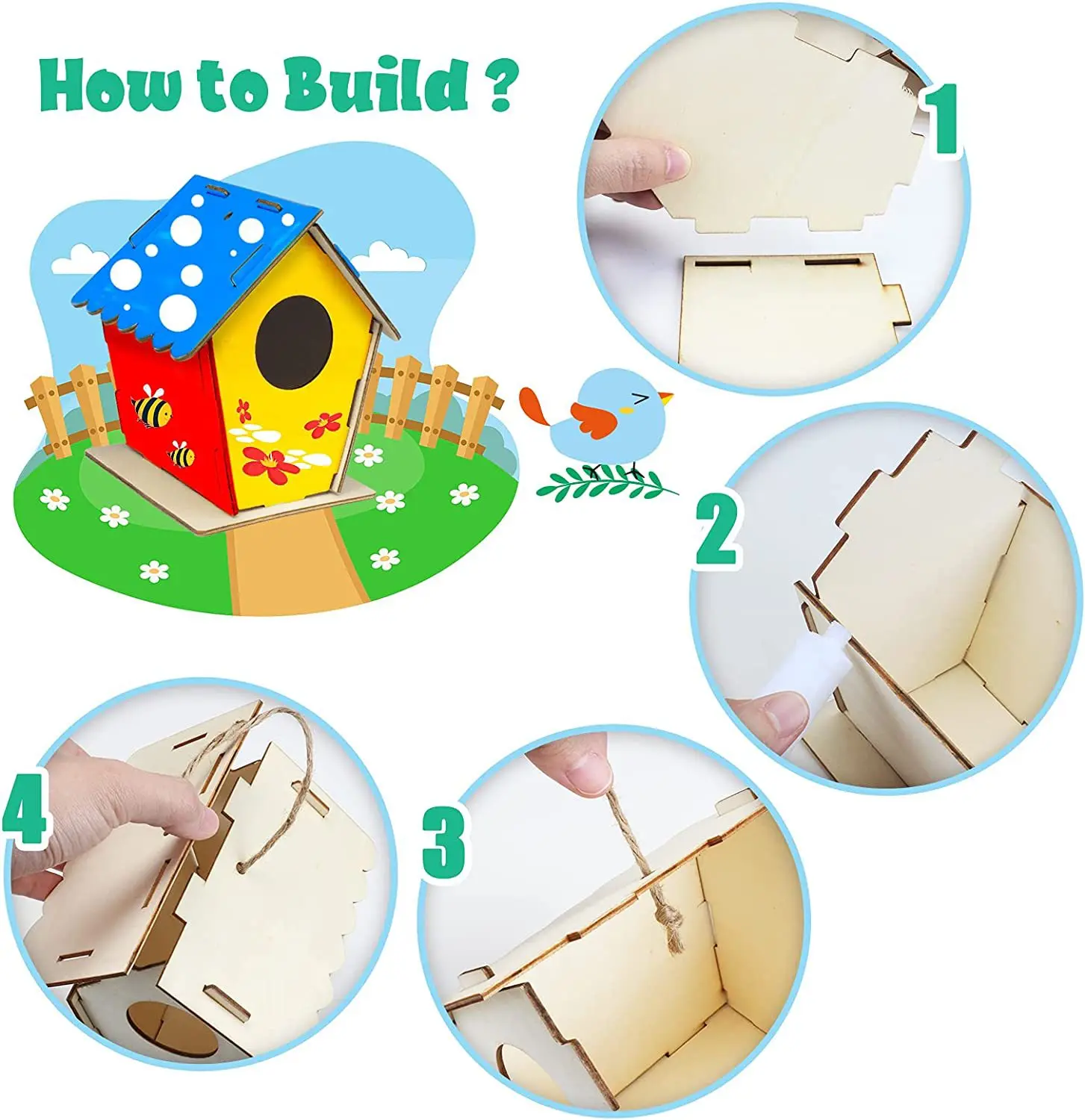 How to Build ?

1

2

4

3