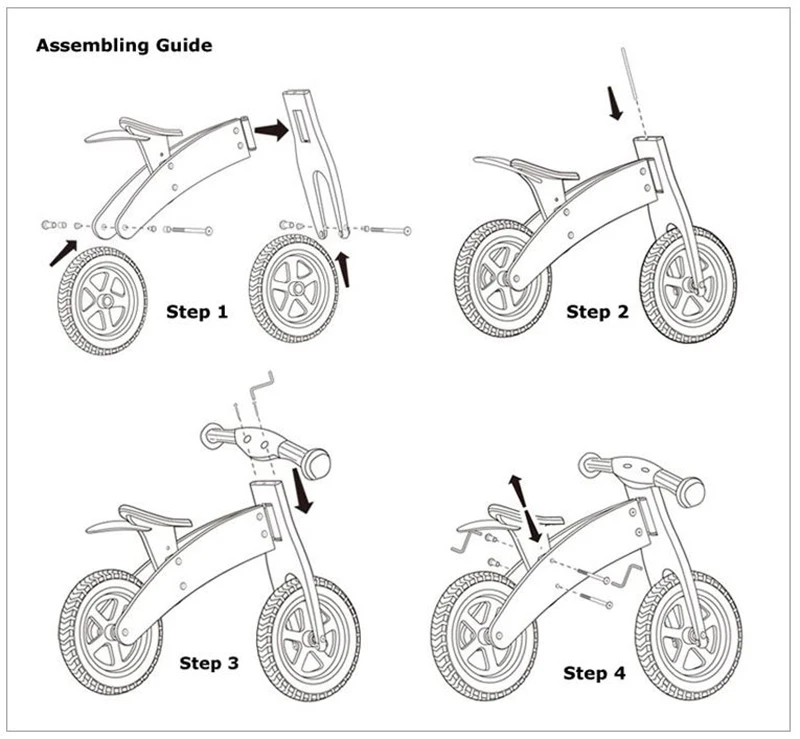 Assembling Guide

Step 1

Step 2

Step 3

Step 4