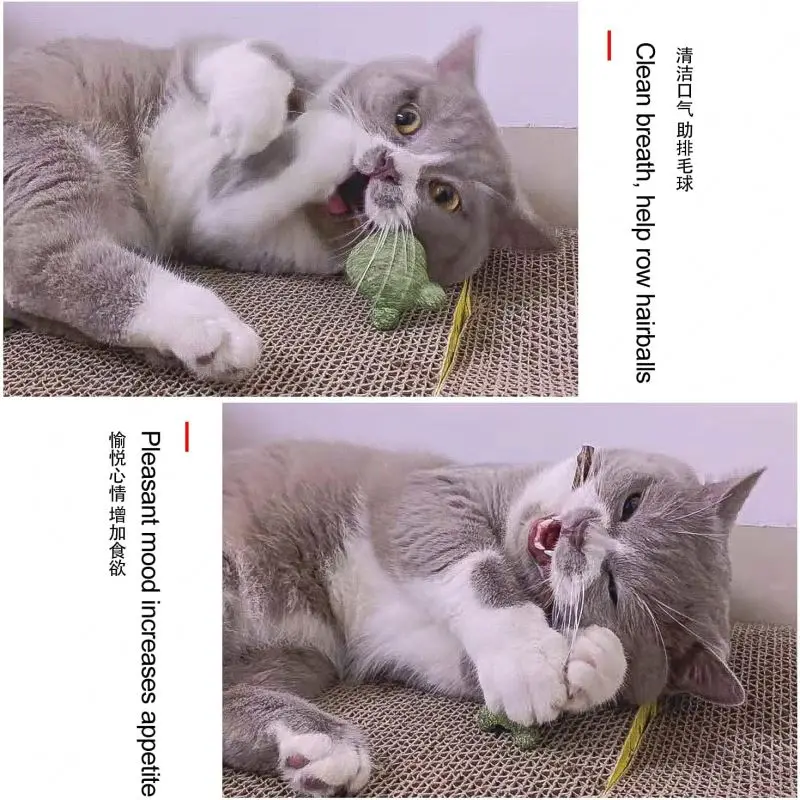 清洁口气 助排毛球
Clean breath, help row hairballs

愉悦心情 增加食欲
Pleasant mood increases appetite