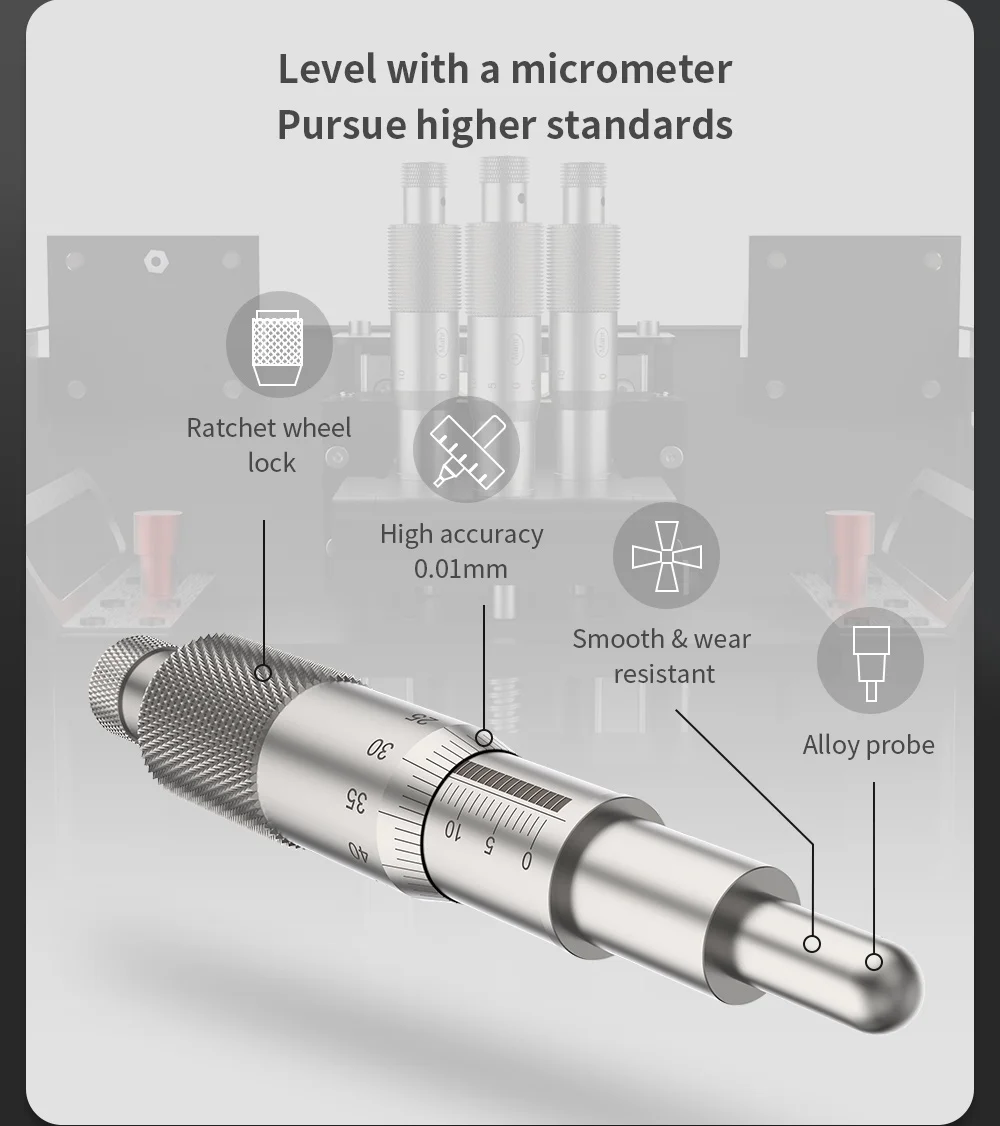 Level with a micrometer
Pursue higher standards

Ratchet wheel lock

High accuracy 0.01mm

Smooth & wear resistant

Alloy probe

25
30
35
40
10
5
0