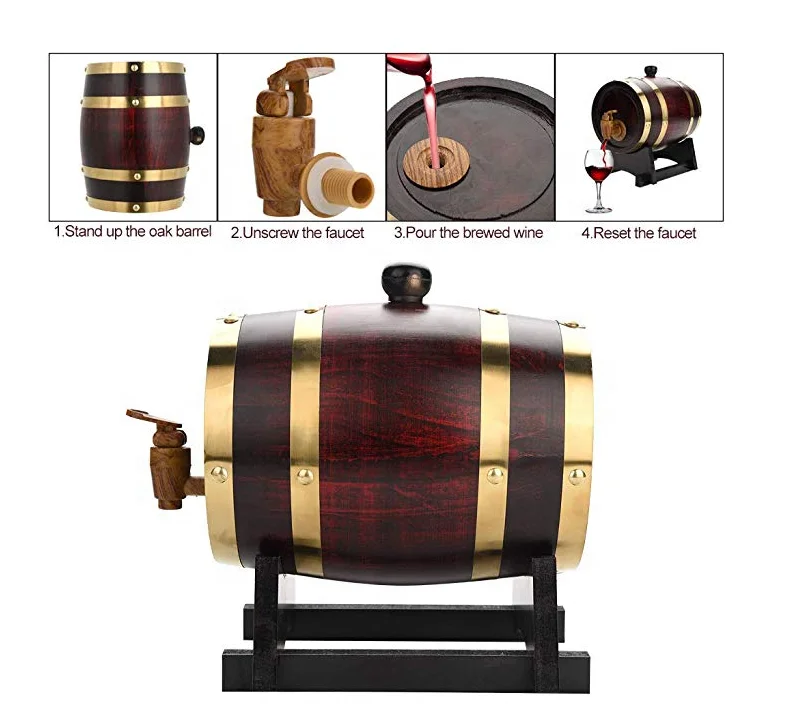 1.Stand up the oak barrel
2.Unscrew the faucet
3.Pour the brewed wine
4.Reset the faucet