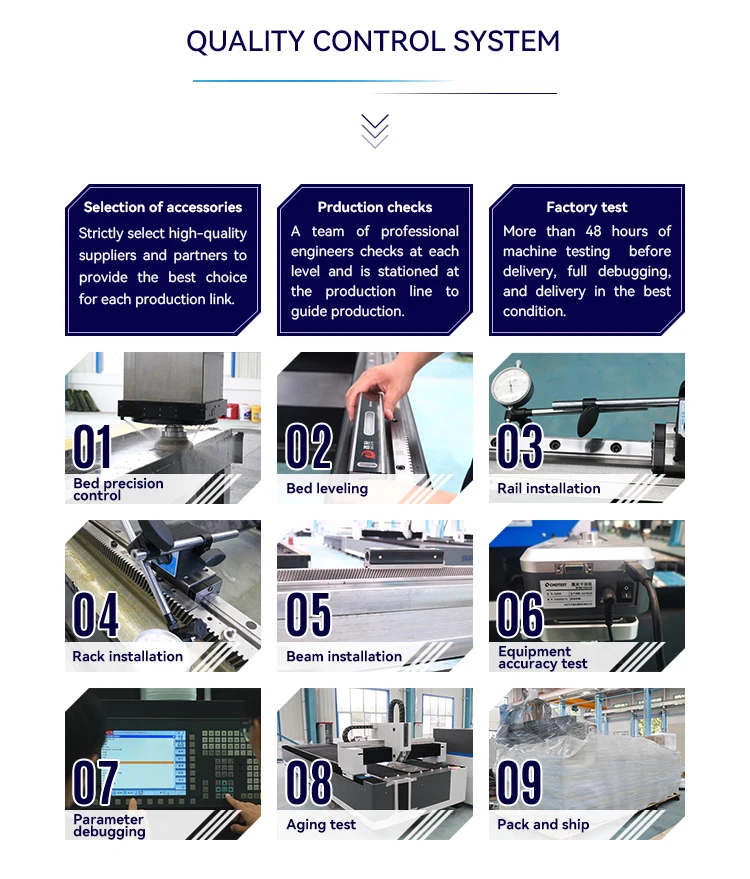 QUALITY CONTROL SYSTEM

Selection of accessories
Strictly select high-quality suppliers and partners to provide the best choice for each production link.

Prduction checks
A team of professional engineers checks at each level and is stationed at the production line to guide production.

Factory test
More than 48 hours of machine testing before delivery, full debugging, and delivery in the best condition.

01
Bed precision control

02
Bed leveling

03
Rail installation

04
Rack installation

05
Beam installation

06
Equipment accuracy test

07
Parameter debugging

08
Aging test

09
Pack and ship