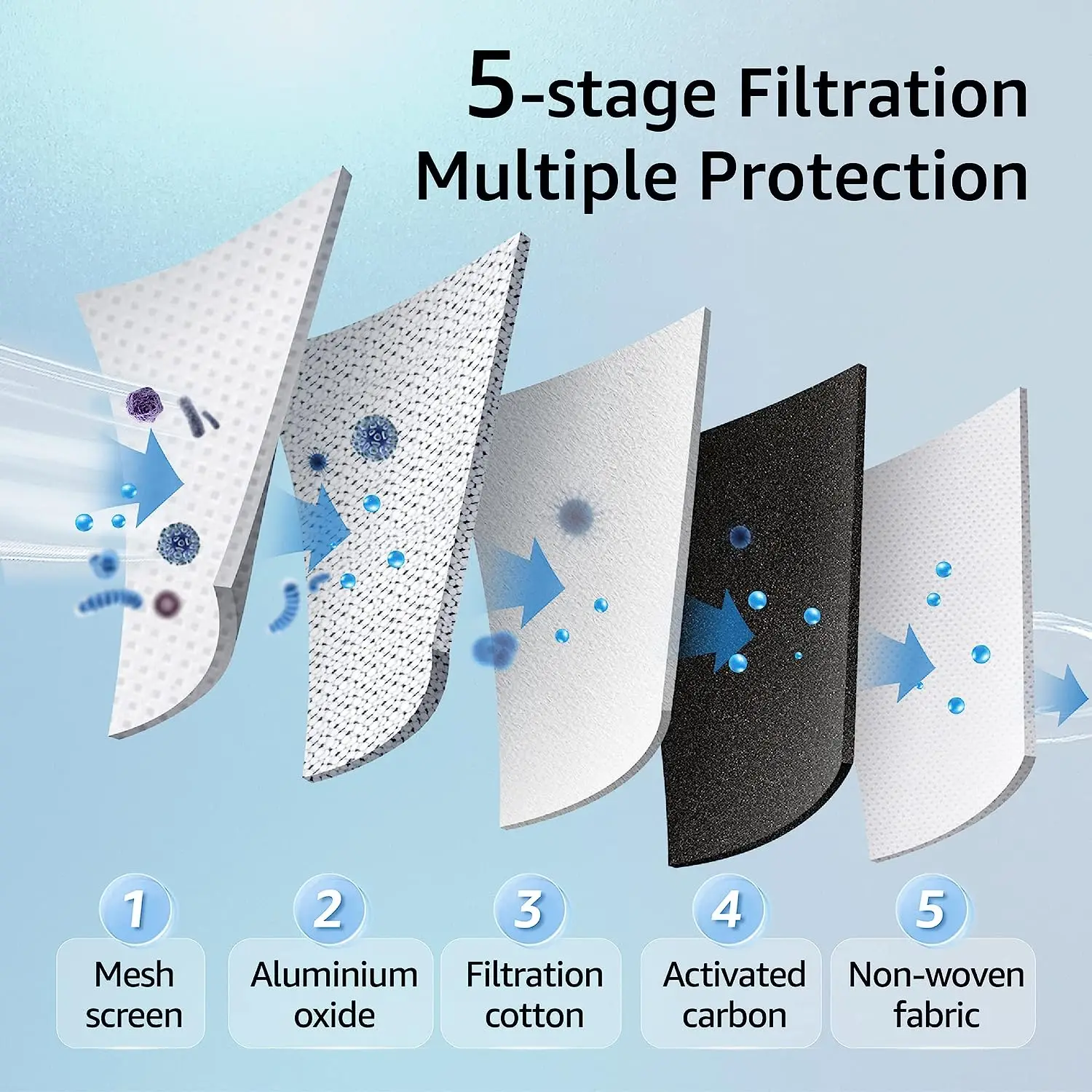 5-stage Filtration
Multiple Protection

1
Mesh screen

2
Aluminium oxide

3
Filtration cotton

4
Activated carbon

5
Non-woven fabric