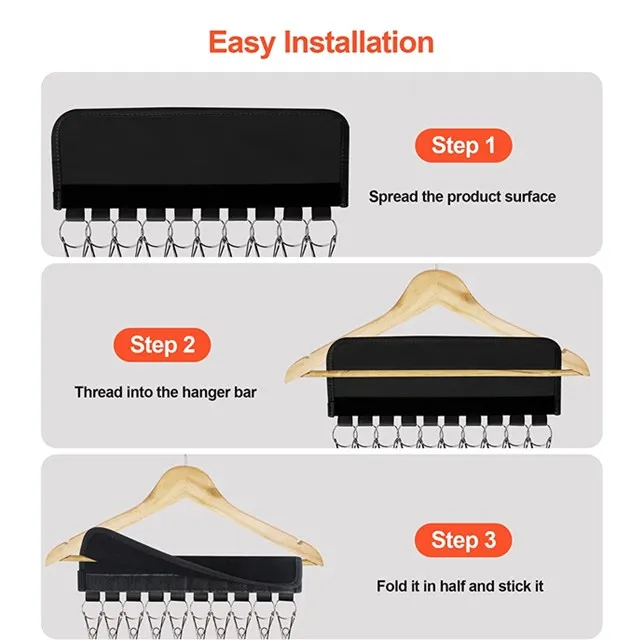 Easy Installation

Step 1

Spread the product surface

Step 2

Thread into the hanger bar

Step 3

Fold it in half and stick it