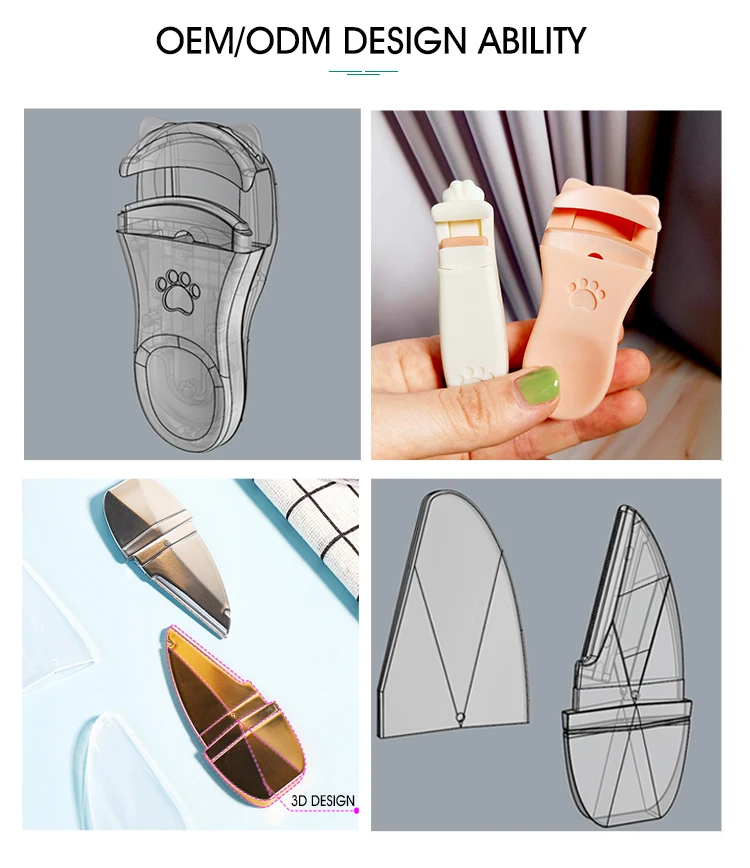 OEM/ODM DESIGN ABILITY

3D DESIGN