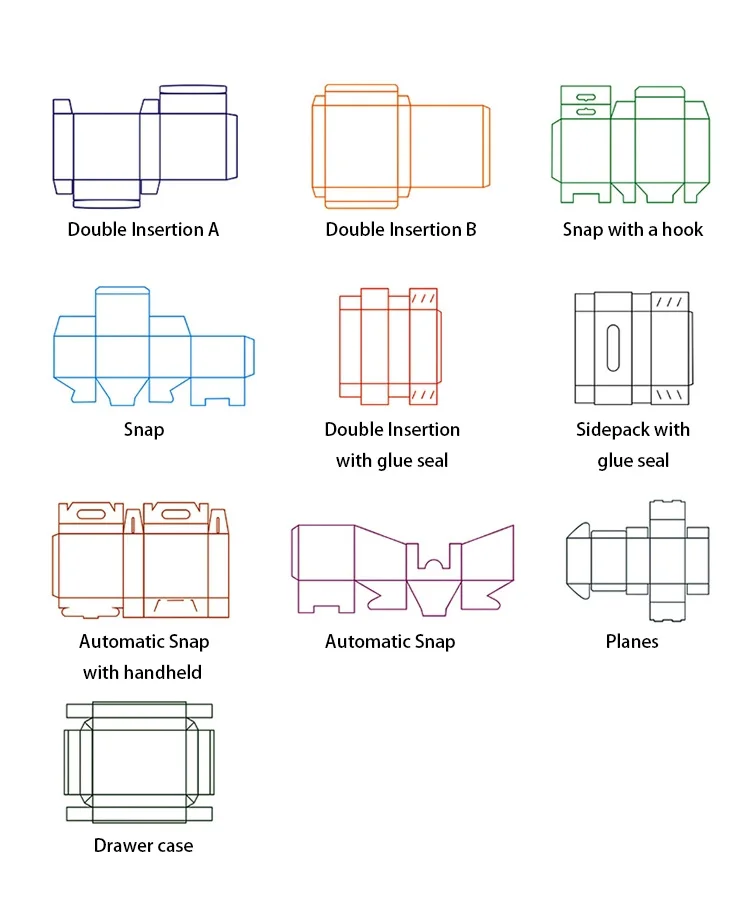 Double Insertion A

Double Insertion B

Snap with a hook

Snap

Double Insertion with glue seal

Sidepack with glue seal

Automatic Snap with handheld

Automatic Snap

Planes

Drawer case