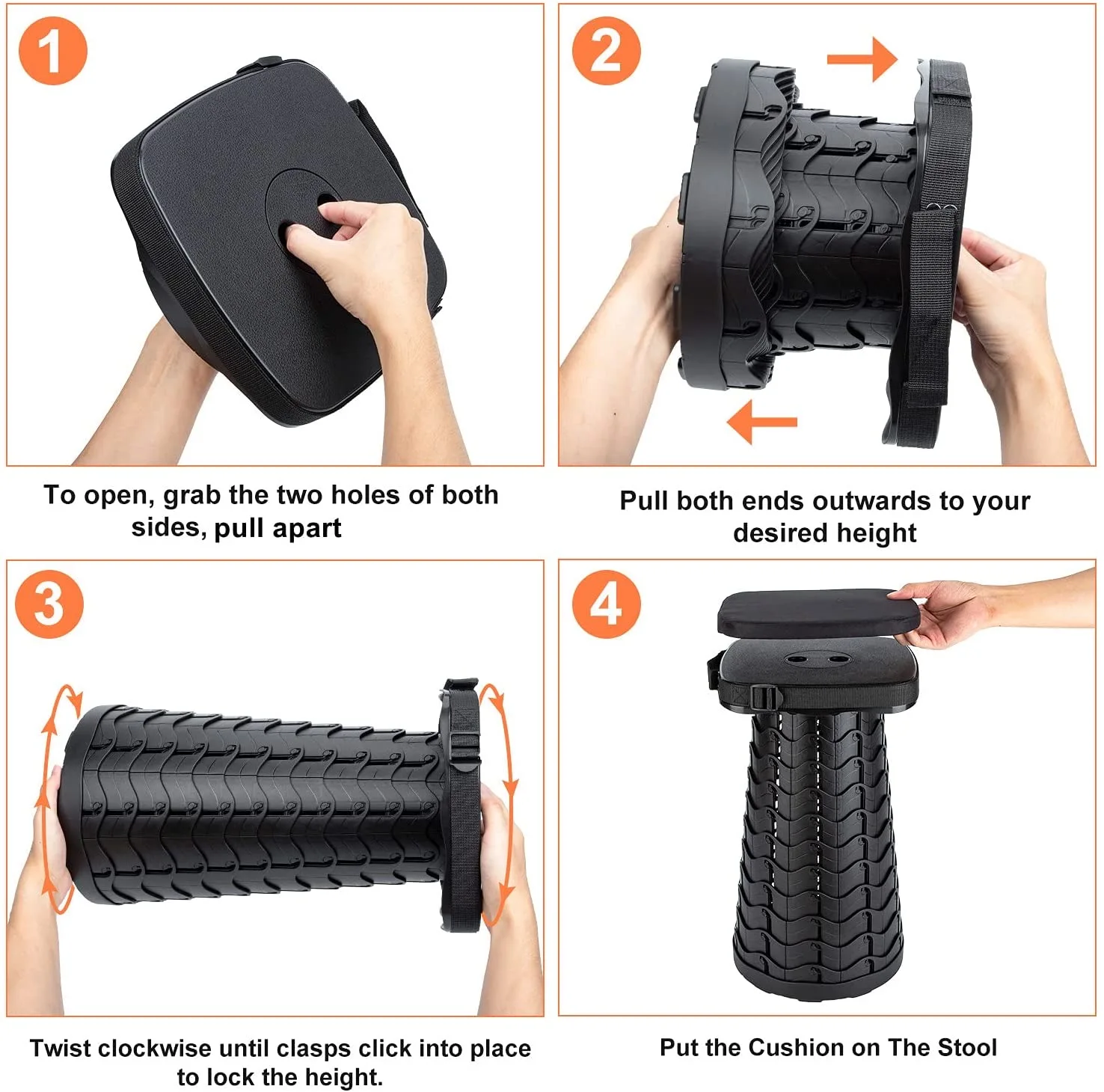 1

To open, grab the two holes of both sides, pull apart

2

Pull both ends outwards to your desired height

3

Twist clockwise until clasps click into place to lock the height.

4

Put the Cushion on The Stool