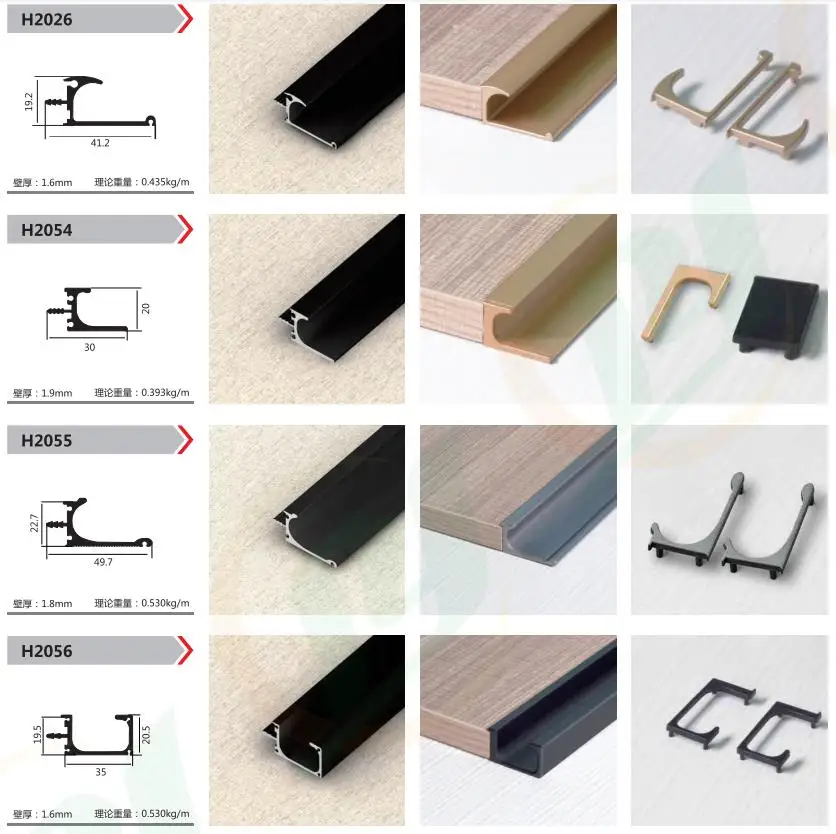 H2026

19.2

41.2

壁厚：1.6mm 理论重量：0.435kg/m

H2054

20

30

壁厚：1.9mm 理论重量：0.393kg/m

H2055

22.7

49.7

壁厚：1.8mm 理论重量：0.530kg/m

H2056

19.5

20.5

35

壁厚：1.6mm 理论重量：0.530kg/m