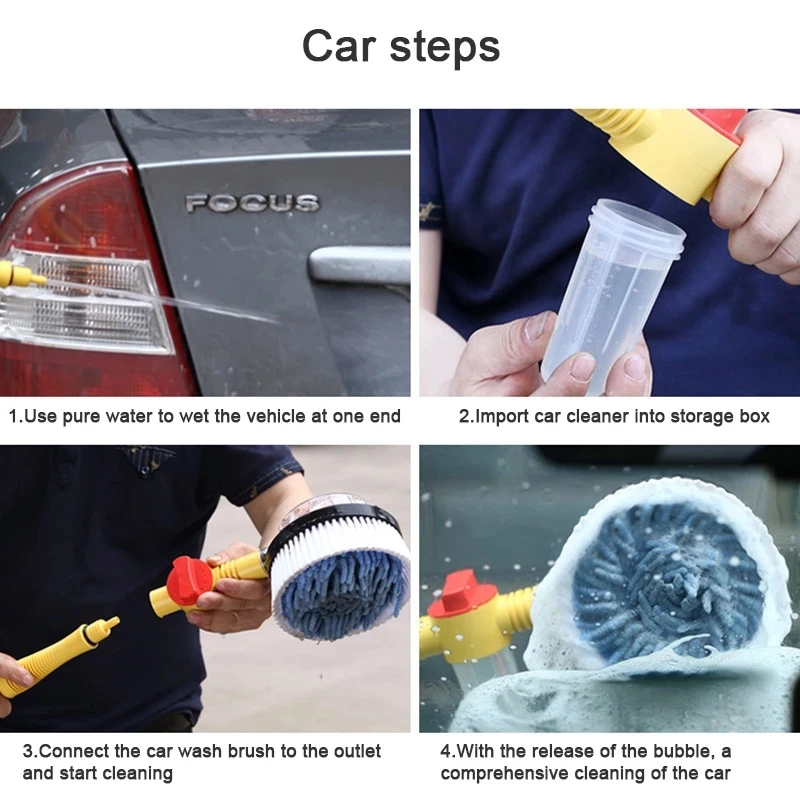 Car steps

FOCUS

1.Use pure water to wet the vehicle at one end

2.Import car cleaner into storage box

3.Connect the car wash brush to the outlet and start cleaning

4.With the release of the bubble, a comprehensive cleaning of the car