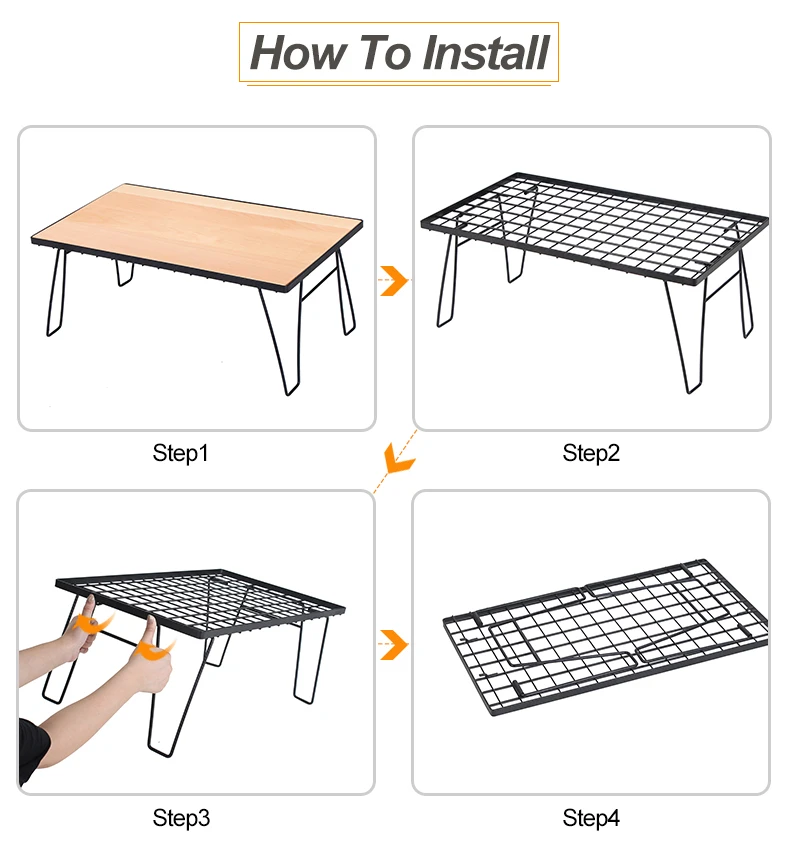 How To Install

Step1

Step2

Step3

Step4