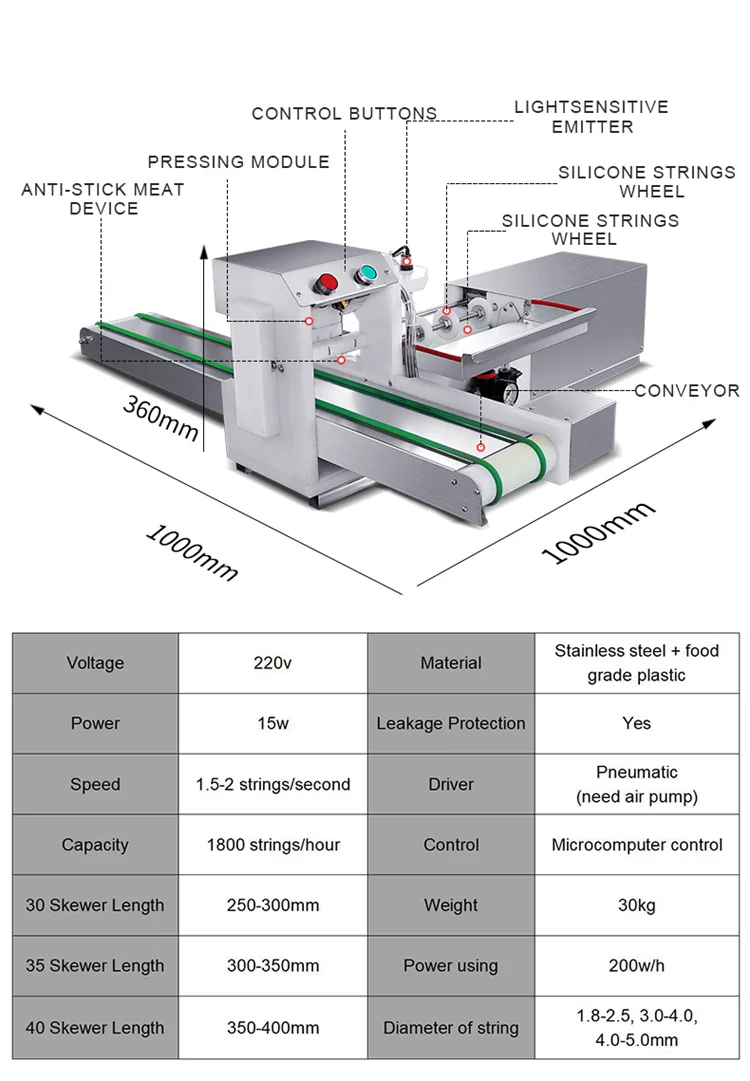 CONTROL BUTTONS

LIGHTSENSITIVE EMITTER

PRESSING MODULE

SILICONE STRINGS WHEEL

ANTI-STICK MEAT DEVICE

SILICONE STRINGS WHEEL

CONVEYOR

360mm

1000mm

1000mm

| Voltage | 220v | Material | Stainless steel + food grade plastic |
|---|---|---|---|
| Power | 15w | Leakage Protection | Yes |
| Speed | 1.5-2 strings/second | Driver | Pneumatic (need air pump) |
| Capacity | 1800 strings/hour | Control | Microcomputer control |
| 30 Skewer Length | 250-300mm | Weight | 30kg |
| 35 Skewer Length | 300-350mm | Power using | 200w/h |
| 40 Skewer Length | 350-400mm | Diameter of string | 1.8-2.5, 3.0-4.0, 4.0-5.0mm |