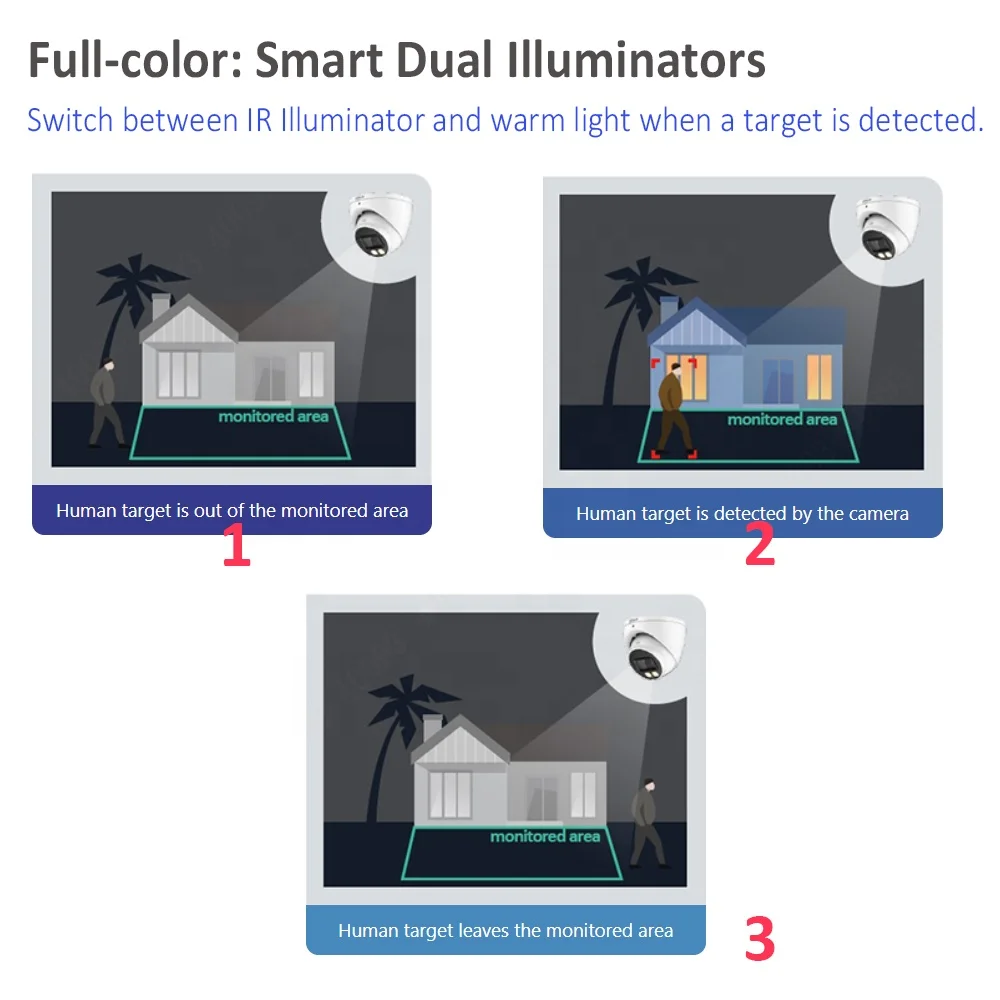 Full-color: Smart Dual Illuminators

Switch between IR Illuminator and warm light when a target is detected.

monitored area

Human target is out of the monitored area

1

monitored area

Human target is detected by the camera

2

monitored area

Human target leaves the monitored area

3