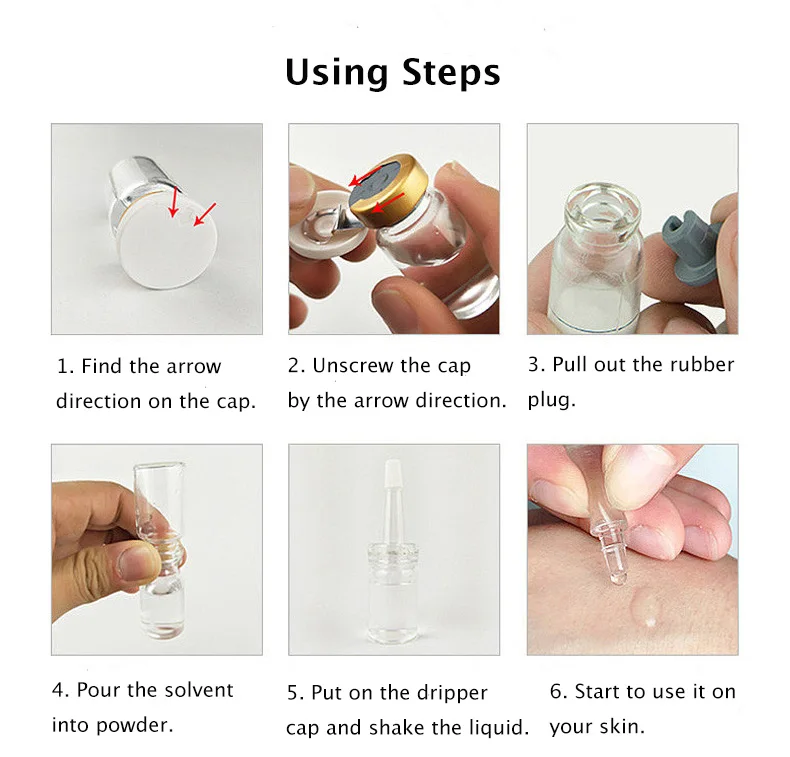 Using Steps

1. Find the arrow direction on the cap.

2. Unscrew the cap by the arrow direction.

3. Pull out the rubber plug.

4. Pour the solvent into powder.

5. Put on the dripper cap and shake the liquid.

6. Start to use it on your skin.