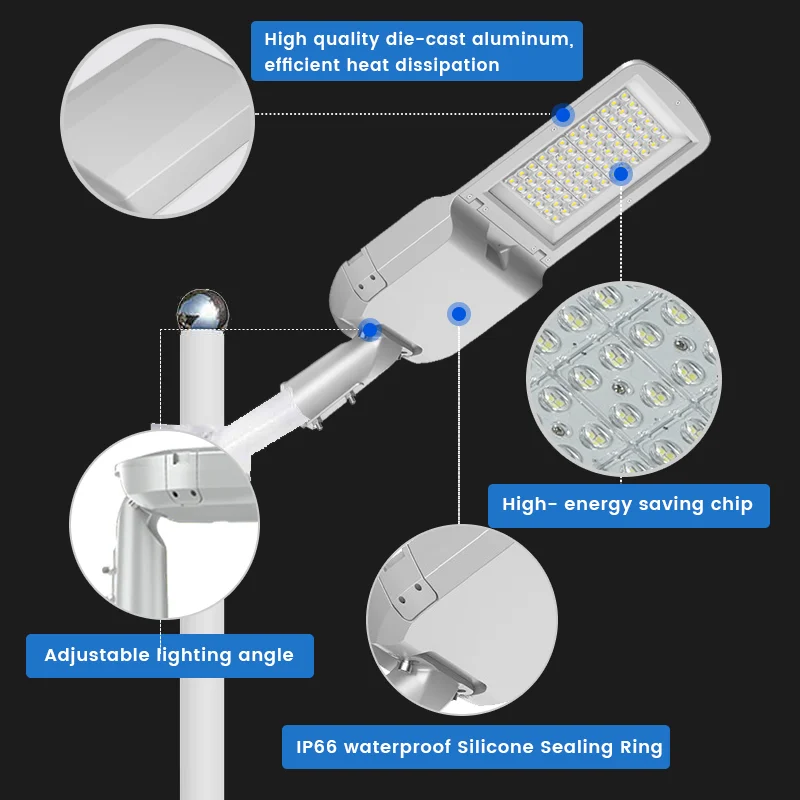 High quality die-cast aluminum, efficient heat dissipation

High- energy saving chip

Adjustable lighting angle

IP66 waterproof Silicone Sealing Ring